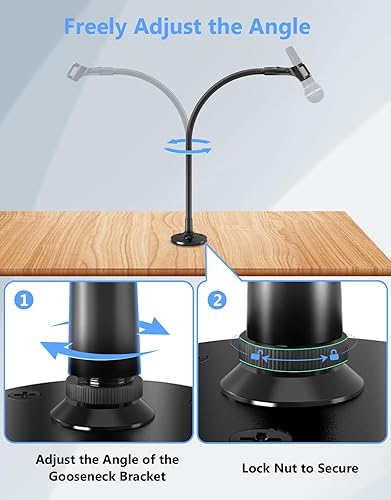 Freely Adjust the Angle

1

2

Adjust the Angle of the Gooseneck Bracket

Lock Nut to Secure