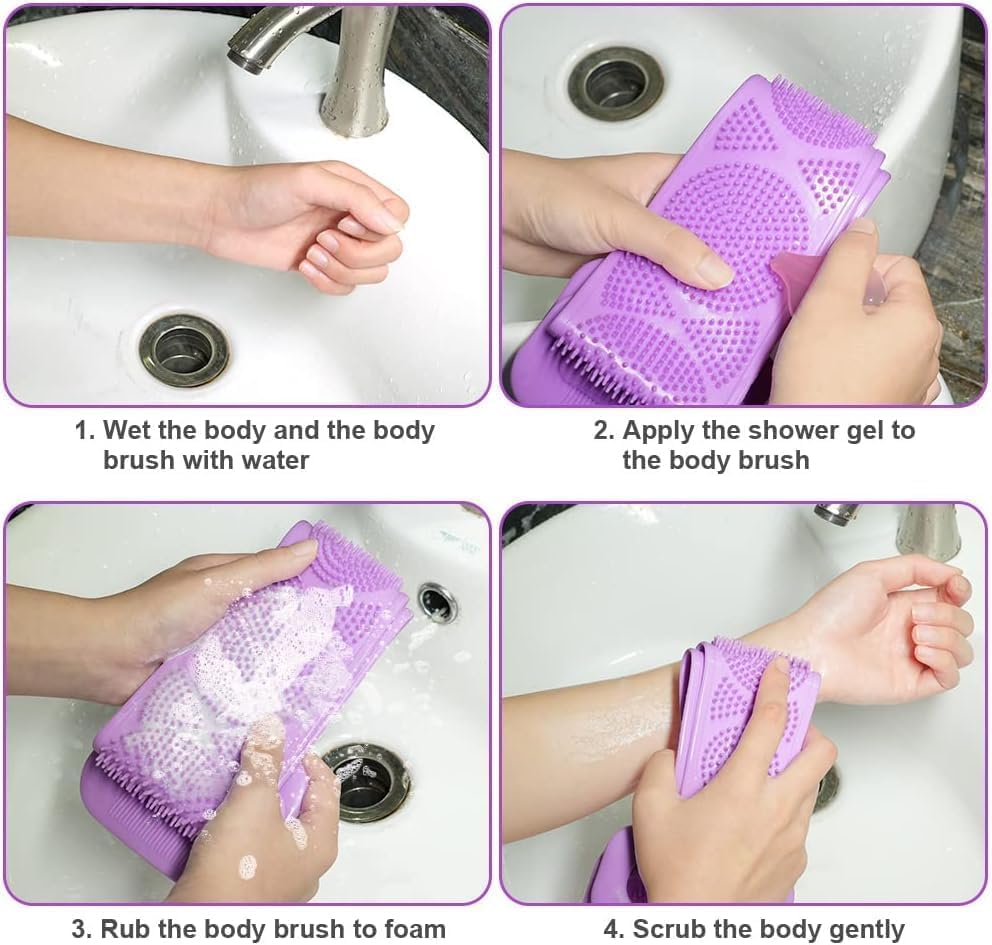 1. Wet the body and the body brush with water

2. Apply the shower gel to the body brush

3. Rub the body brush to foam

4. Scrub the body gently