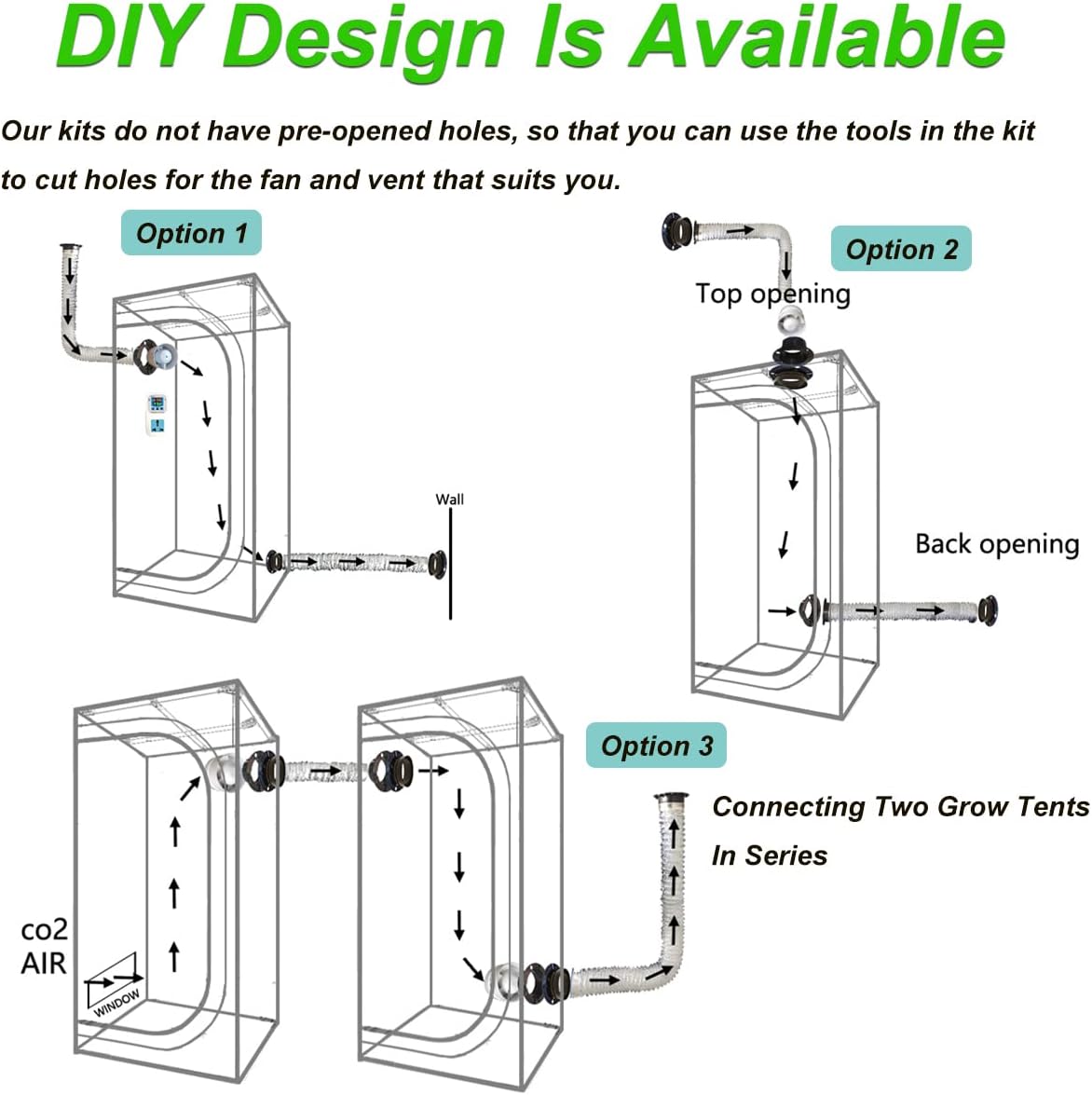 DIY Design Is Available

Our kits do not have pre-opened holes, so that you can use the tools in the kit to cut holes for the fan and vent that suits you.

Option 1

Wall

Option 2

Top opening

Back opening

Option 3

Connecting Two Grow Tents In Series

co2
AIR

WINDOW