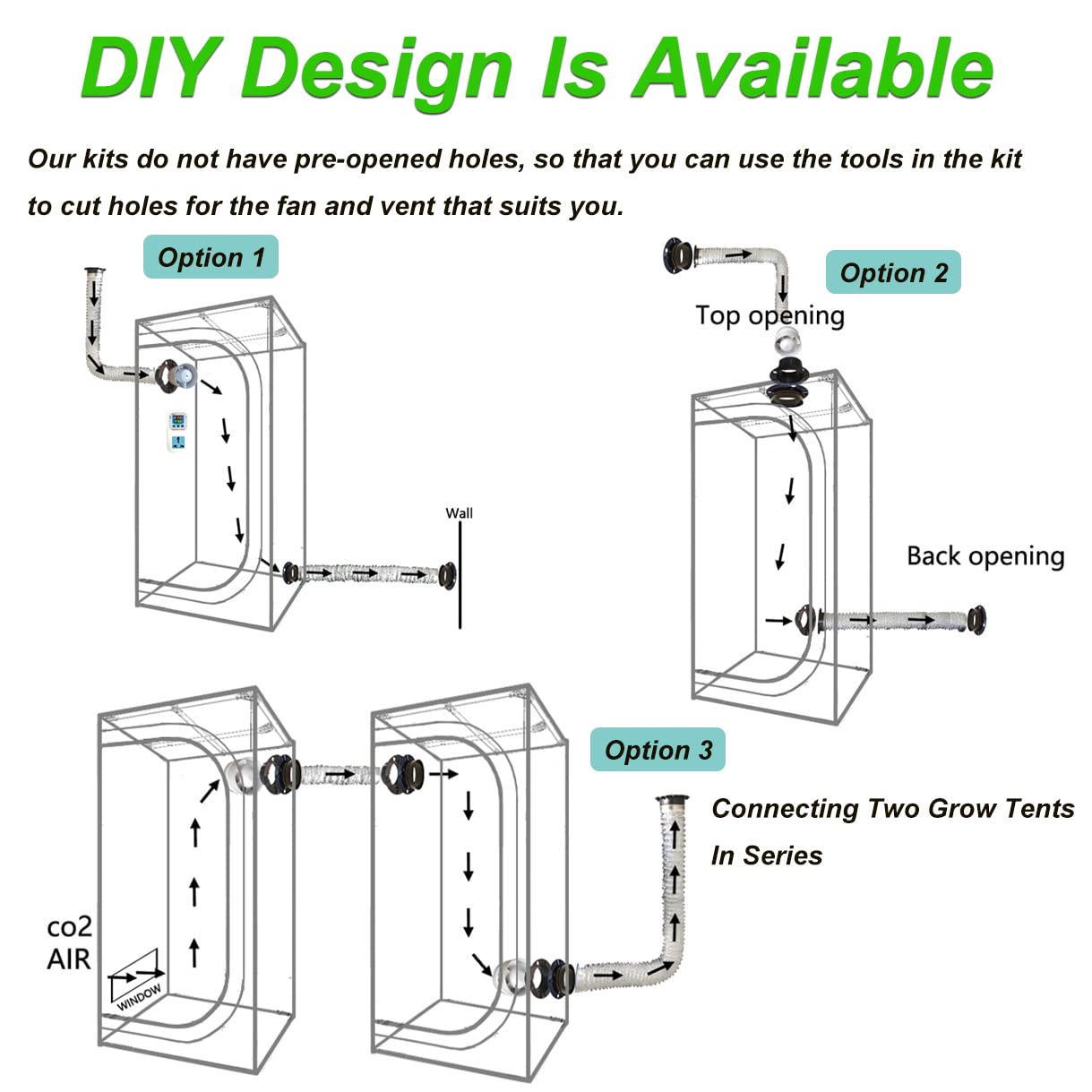 DIY Design Is Available

Our kits do not have pre-opened holes, so that you can use the tools in the kit to cut holes for the fan and vent that suits you.

Option 1

Wall

Option 2

Top opening

Back opening

Option 3

Connecting Two Grow Tents In Series

co2 AIR

WINDOW