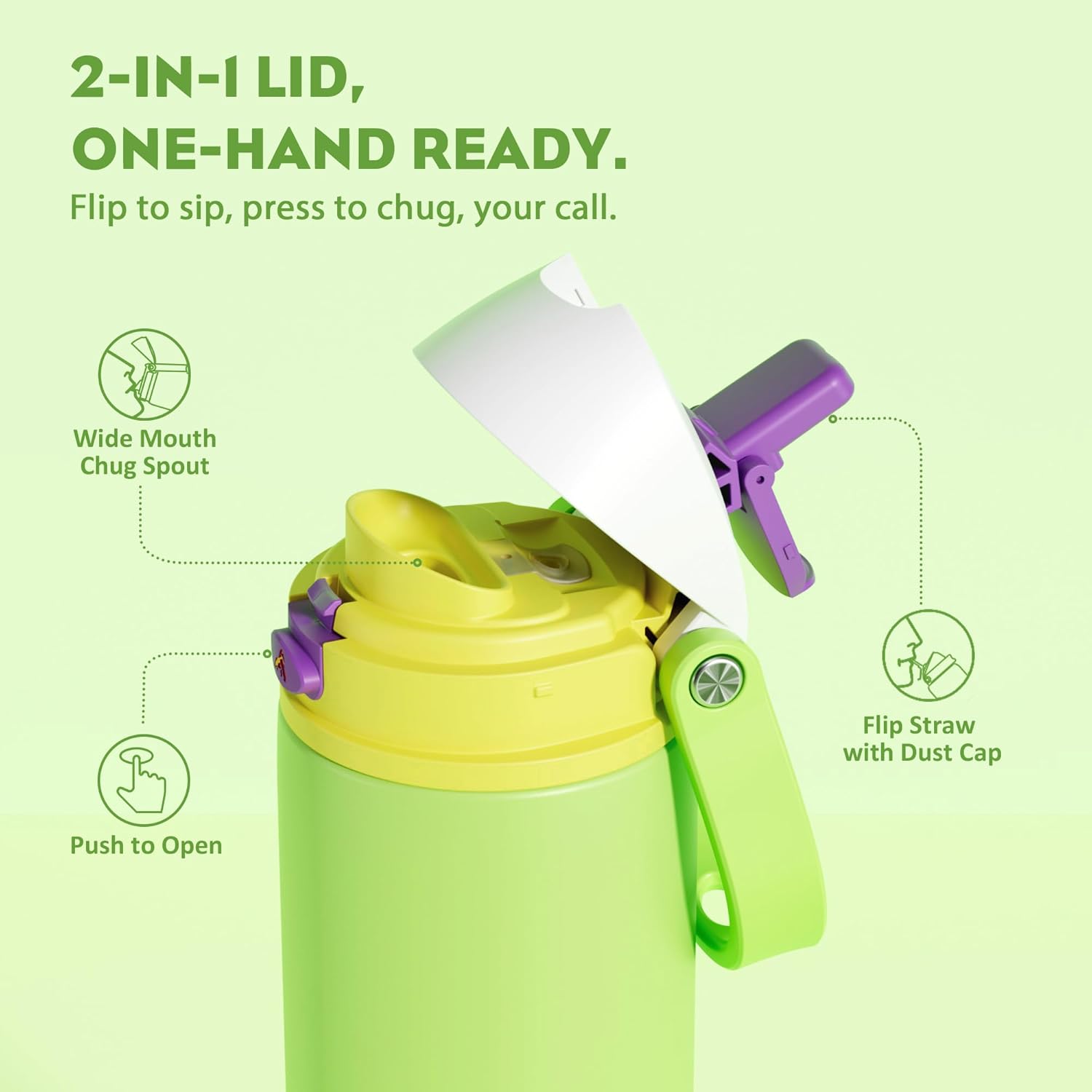 2-IN-1 LID,
ONE-HAND READY.
Flip to sip, press to chug, your call.

Wide Mouth
Chug Spout

Push to Open

Flip Straw
with Dust Cap