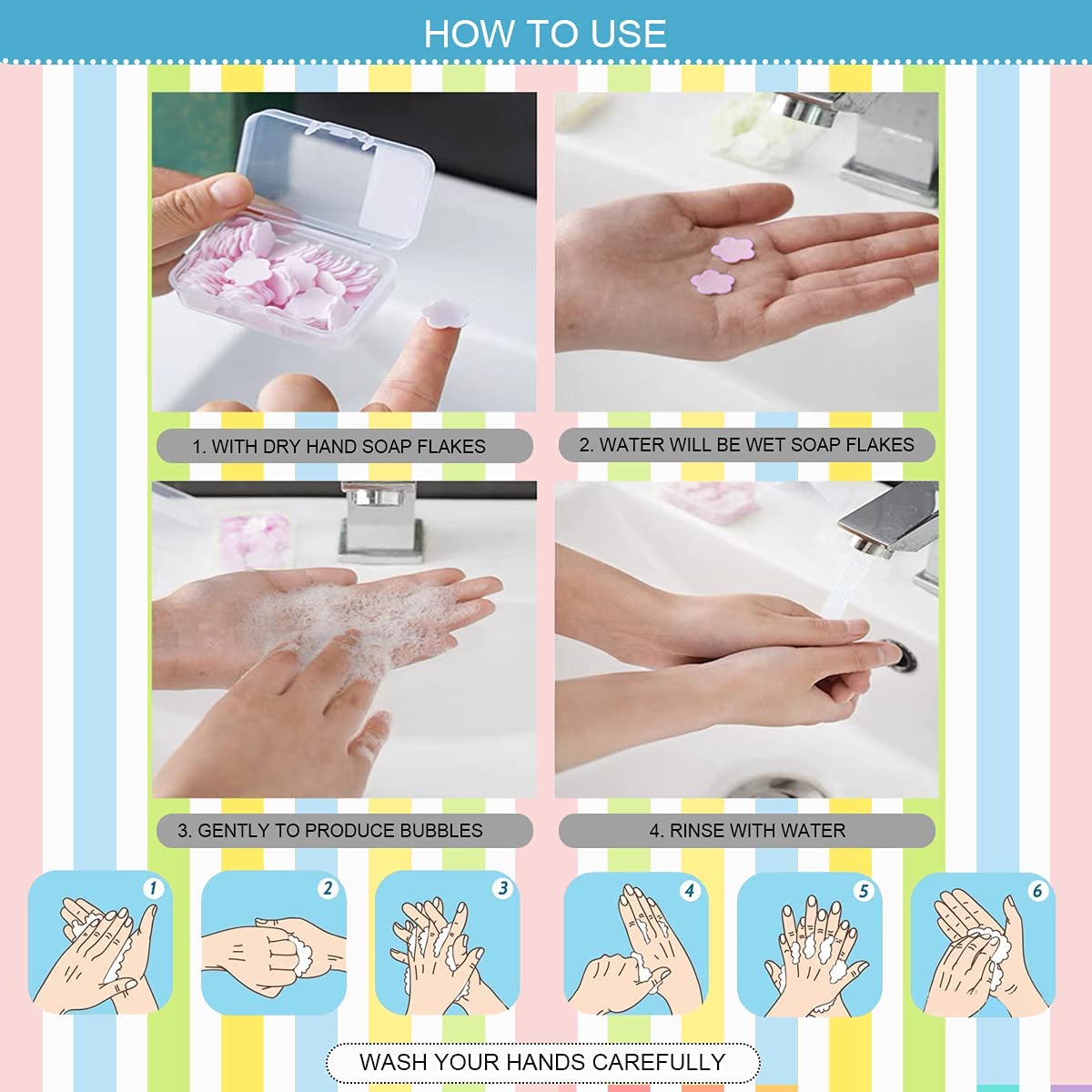 HOW TO USE

1. WITH DRY HAND SOAP FLAKES

2. WATER WILL BE WET SOAP FLAKES

3. GENTLY TO PRODUCE BUBBLES

4. RINSE WITH WATER

1

2

3

4

5

6

WASH YOUR HANDS CAREFULLY