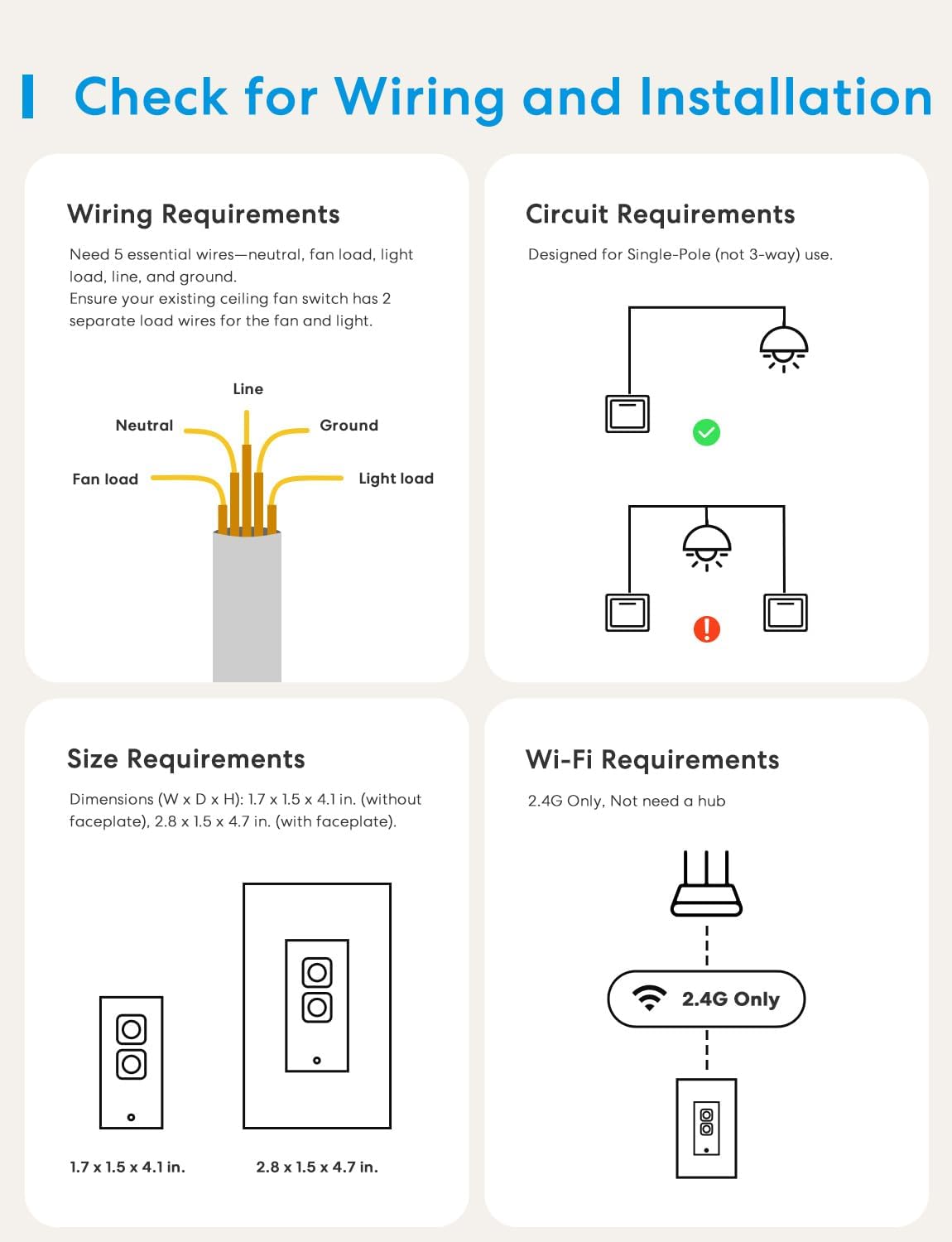 Check for Wiring and Installation

Wiring Requirements

Need 5 essential wires—neutral, fan load, light load, line, and ground.
Ensure your existing ceiling fan switch has 2 separate load wires for the fan and light.

Line
Neutral
Ground
Fan load
Light load

Circuit Requirements

Designed for Single-Pole (not 3-way) use.

Size Requirements

Dimensions (W x D x H): 1.7 x 1.5 x 4.1 in. (without faceplate), 2.8 x 1.5 x 4.7 in. (with faceplate).

1.7 x 1.5 x 4.1 in.
2.8 x 1.5 x 4.7 in.

Wi-Fi Requirements

2.4G Only, Not need a hub

2.4G Only