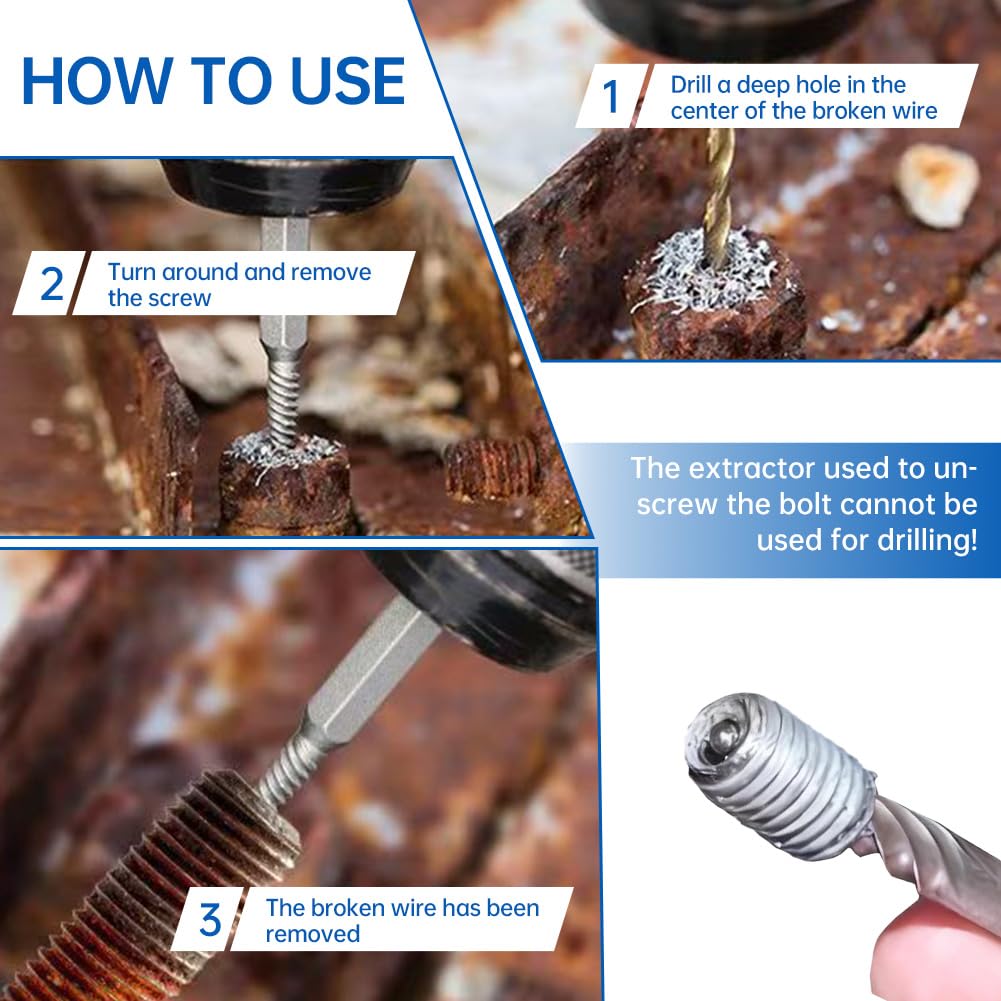 HOW TO USE

1 Drill a deep hole in the center of the broken wire

2 Turn around and remove the screw

The extractor used to unscrew the bolt cannot be used for drilling!

3 The broken wire has been removed