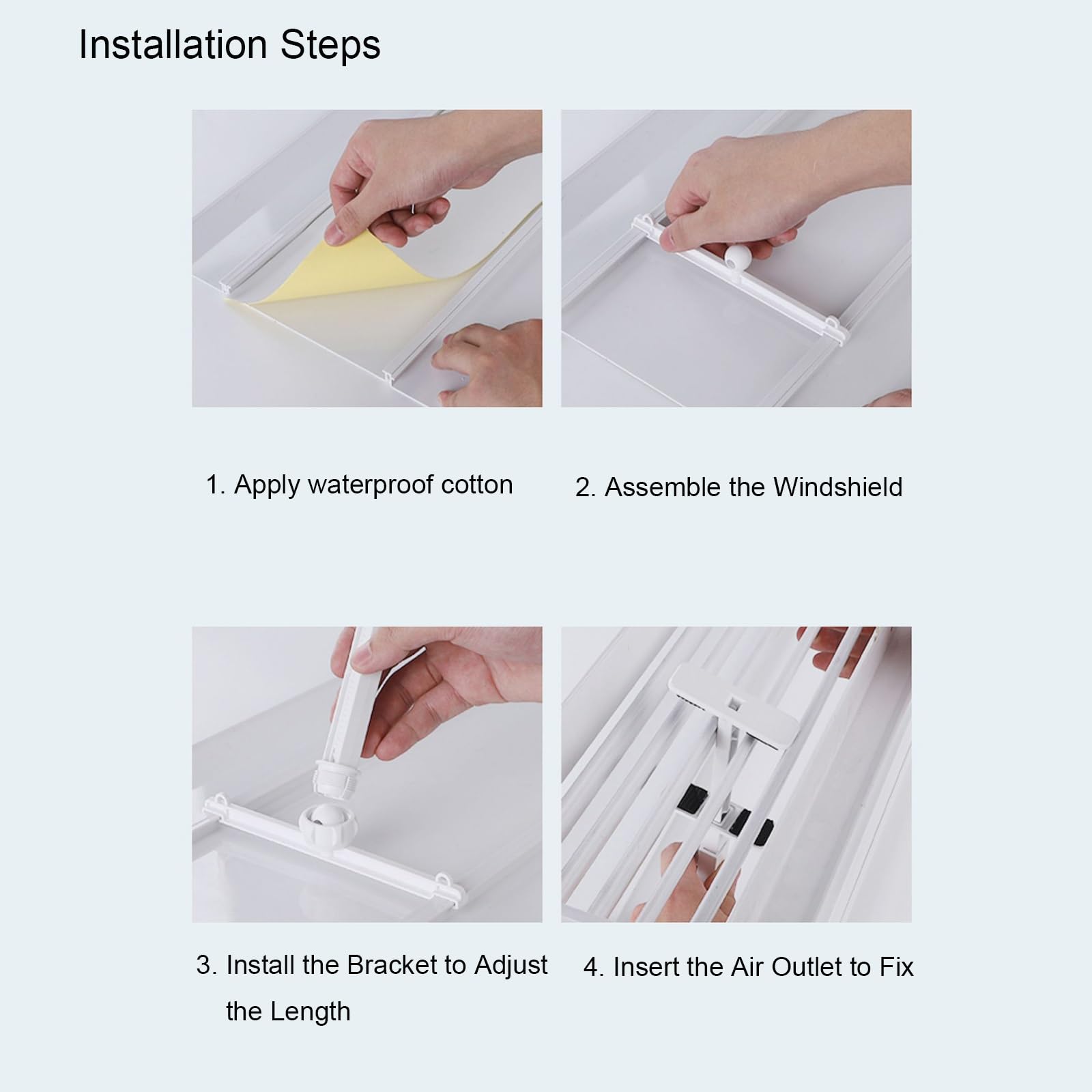 Installation Steps

1. Apply waterproof cotton

2. Assemble the Windshield

3. Install the Bracket to Adjust the Length

4. Insert the Air Outlet to Fix