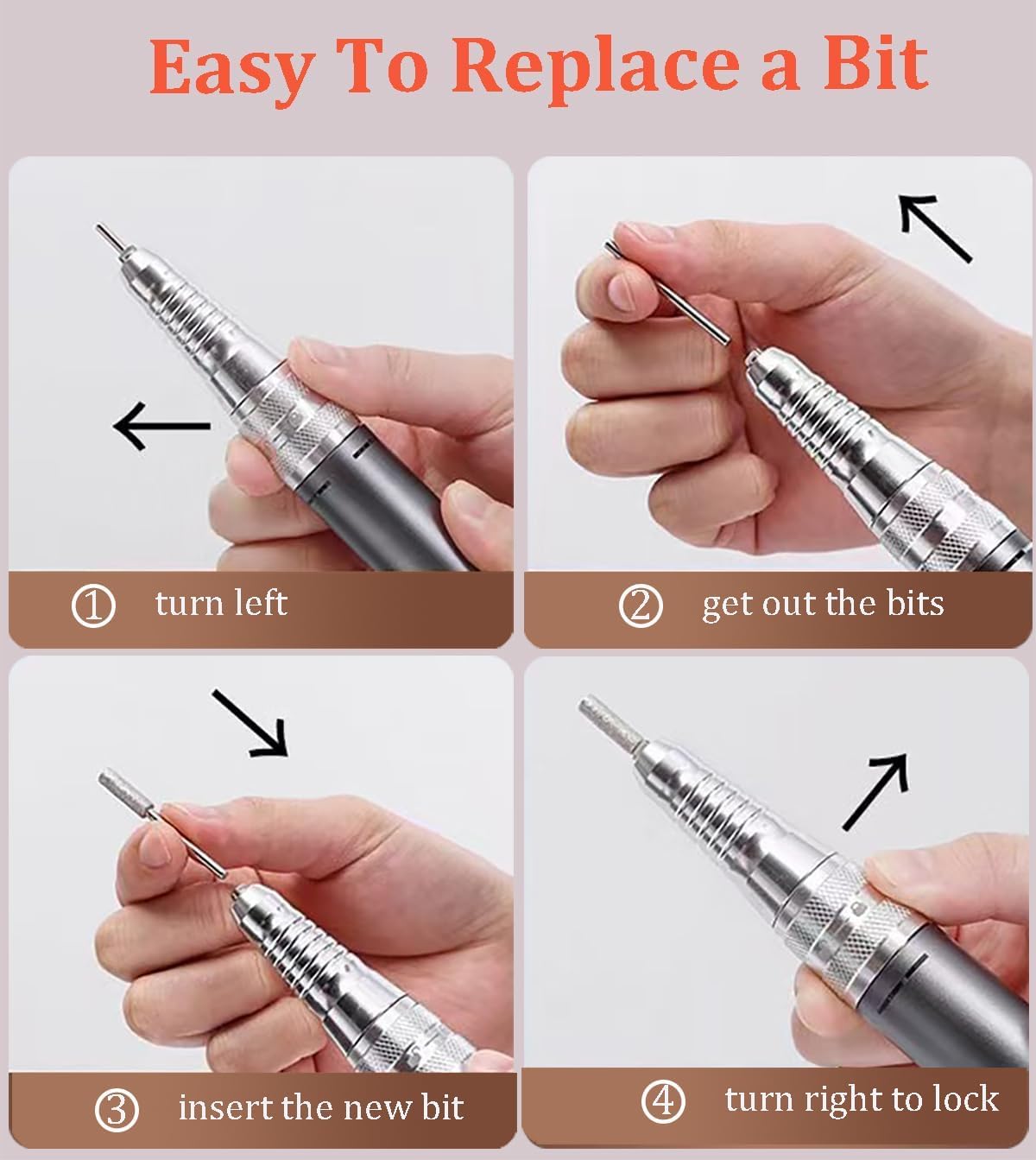 Easy To Replace a Bit

① turn left

② get out the bits

③ insert the new bit

④ turn right to lock