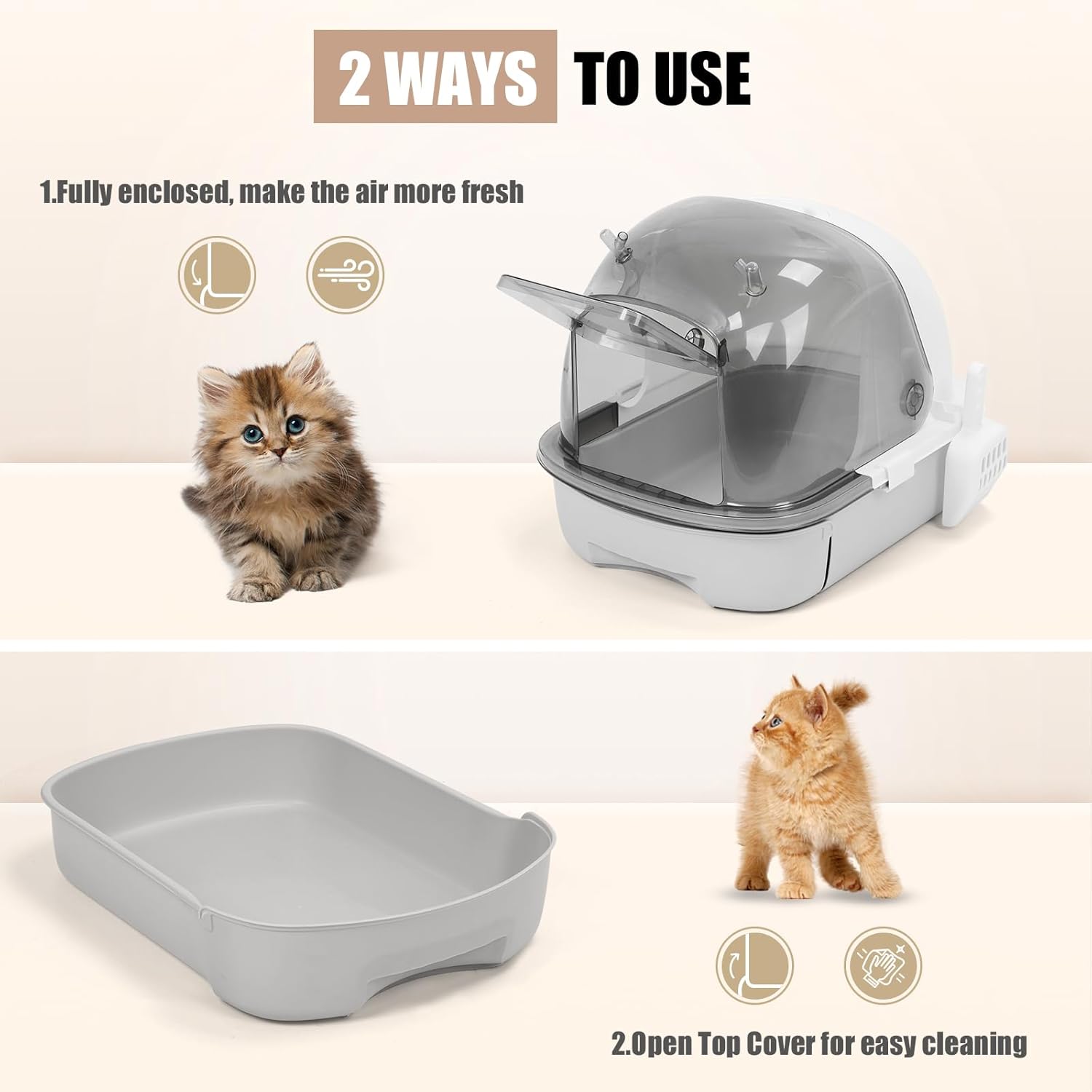 2 WAYS TO USE

1.Fully enclosed, make the air more fresh

2.Open Top Cover for easy cleaning