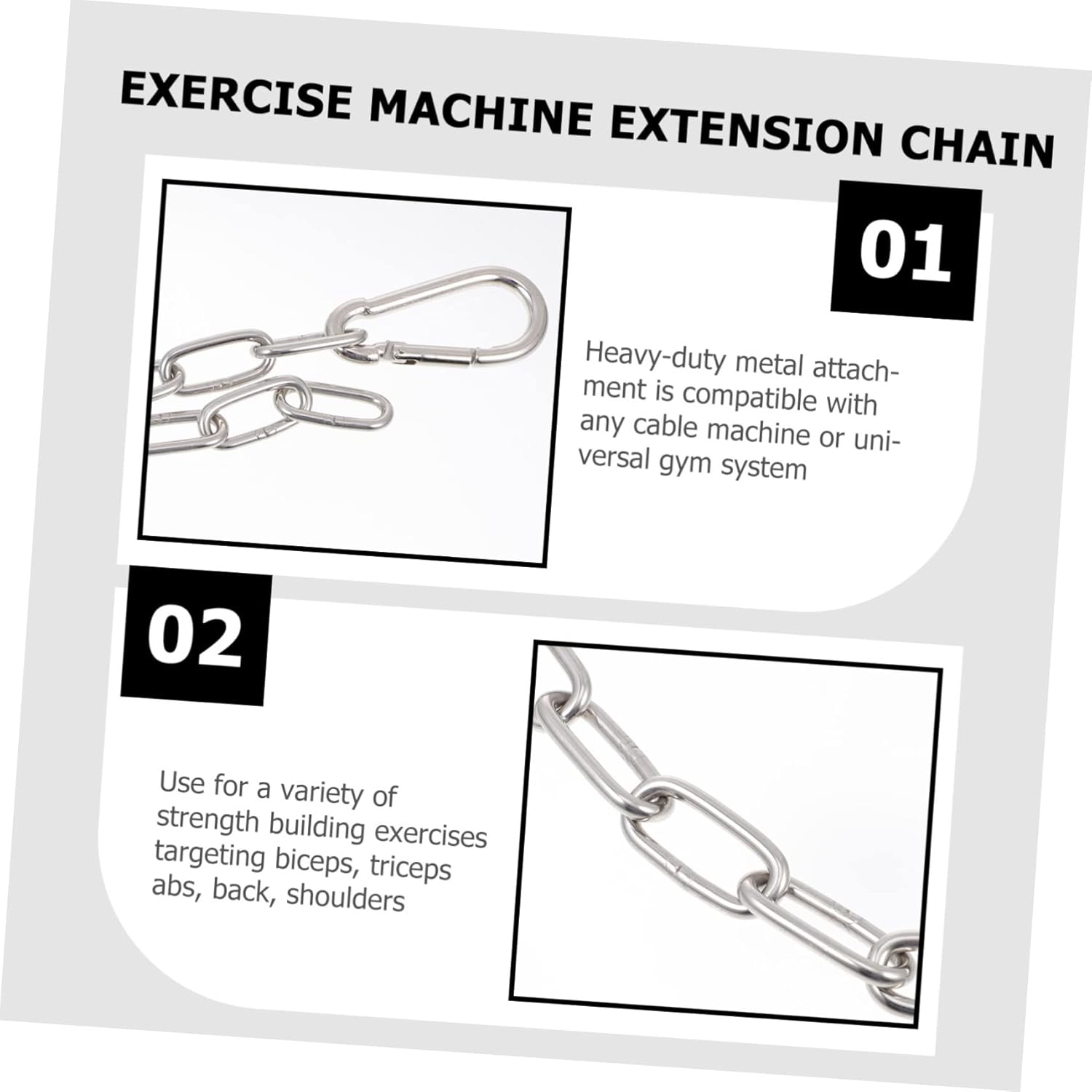 EXERCISE MACHINE EXTENSION CHAIN

01

Heavy-duty metal attachment is compatible with any cable machine or universal gym system

02

Use for a variety of strength building exercises targeting biceps, triceps abs, back, shoulders