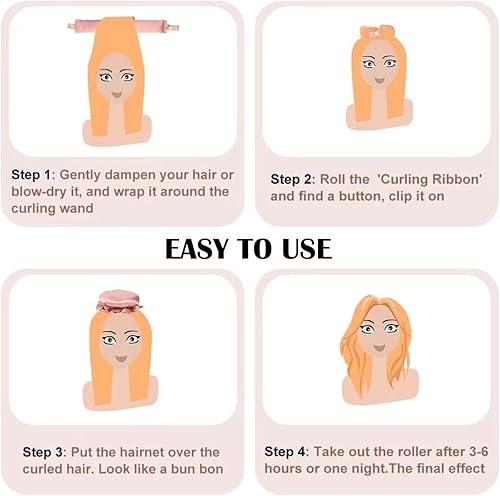 Step 1: Gently dampen your hair or blow-dry it, and wrap it around the curling wand

Step 2: Roll the  'Curling Ribbon' and find a button, clip it on

EASY TO USE

Step 3: Put the hairnet over the curled hair. Look like a bun bon

Step 4: Take out the roller after 3-6 hours or one night.The final effect