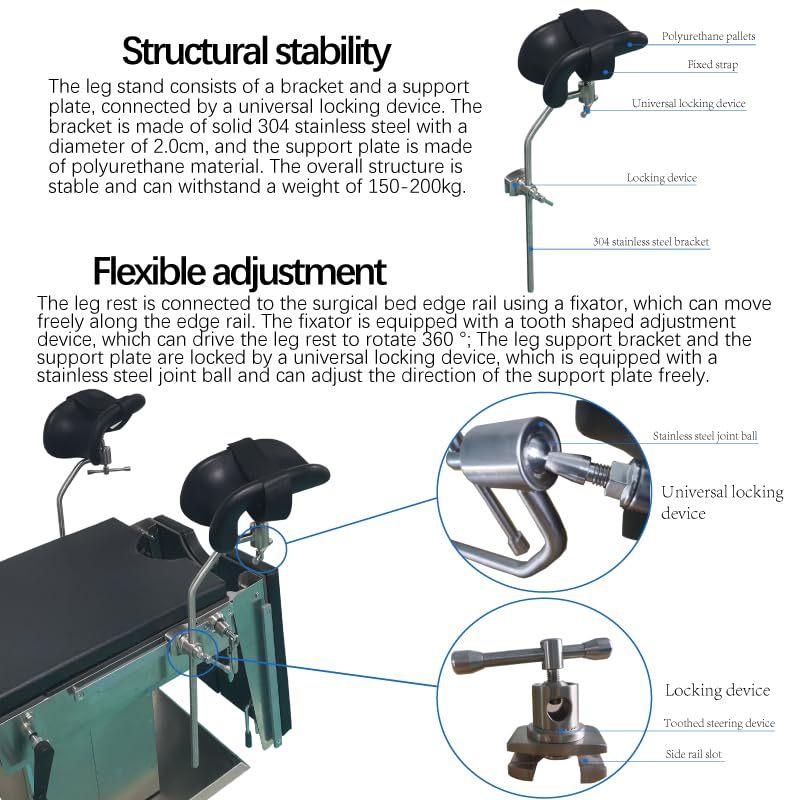 Structural stability

The leg stand consists of a bracket and a support plate, connected by a universal locking device. The bracket is made of solid 304 stainless steel with a diameter of 2.0cm, and the support plate is made of polyurethane material. The overall structure is stable and can withstand a weight of 150-200kg.

Polyurethane pallets

Fixed strap

Universal locking device

Locking device

304 stainless steel bracket

Flexible adjustment

The leg rest is connected to the surgical bed edge rail using a fixator, which can move freely along the edge rail. The fixator is equipped with a tooth shaped adjustment device, which can drive the leg rest to rotate 360 °; The leg support bracket and the support plate are locked by a universal locking device, which is equipped with a stainless steel joint ball and can adjust the direction of the support plate freely.

Stainless steel joint ball

Universal locking device

Locking device

Toothed steering device

Side rail slot