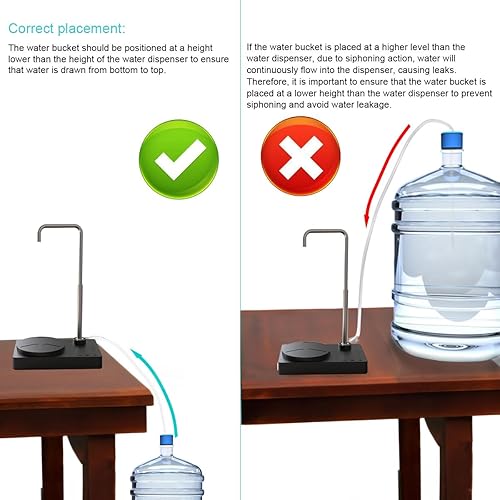 Correct placement:

The water bucket should be positioned at a height lower than the height of the water dispenser to ensure that water is drawn from bottom to top.

If the water bucket is placed at a higher level than the water dispenser, due to siphoning action, water will continuously flow into the dispenser, causing leaks. Therefore, it is important to ensure that the water bucket is placed at a lower height than the water dispenser to prevent siphoning and avoid water leakage.