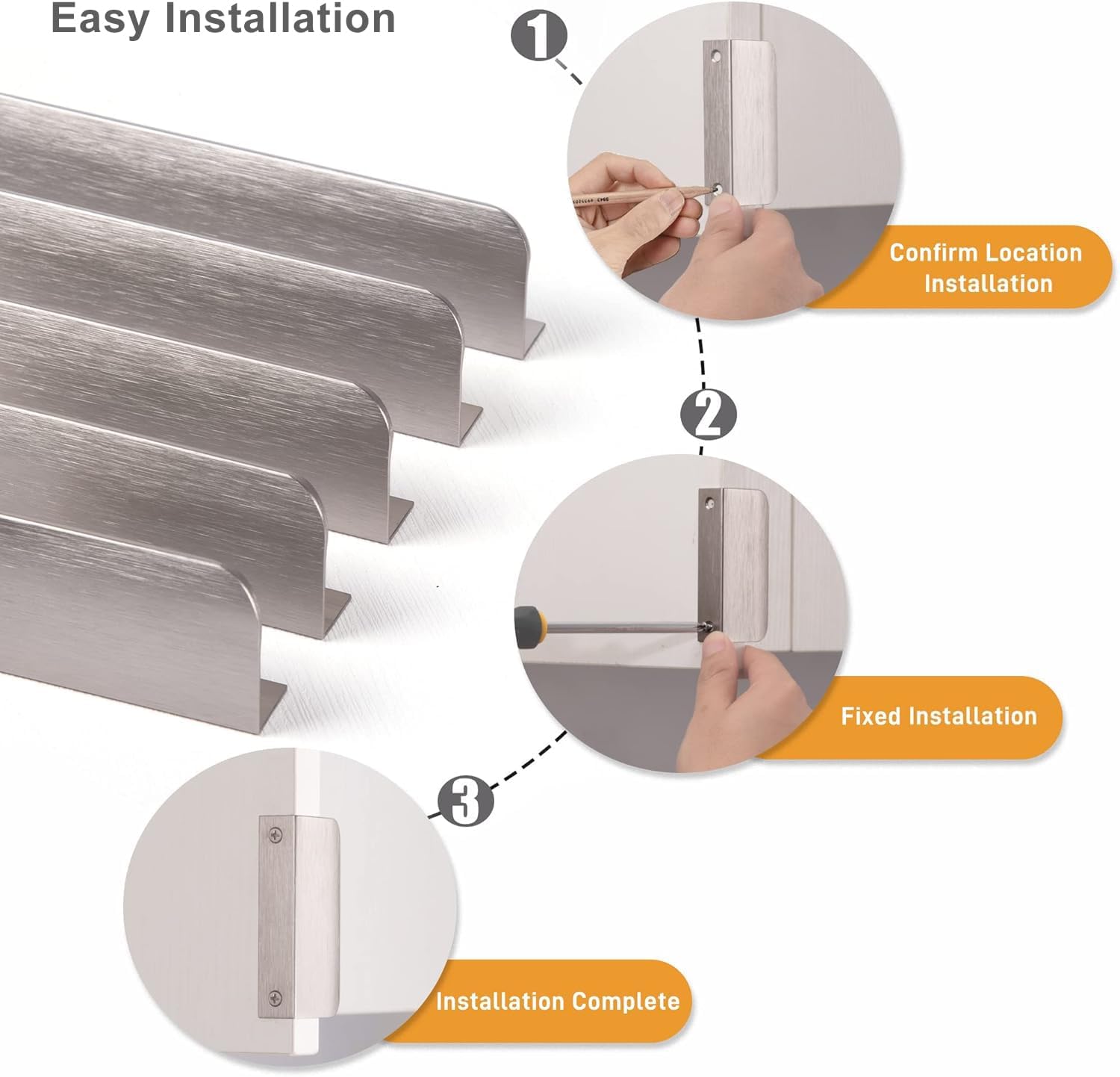 Easy Installation

1

Confirm Location Installation

2

Fixed Installation

3

Installation Complete