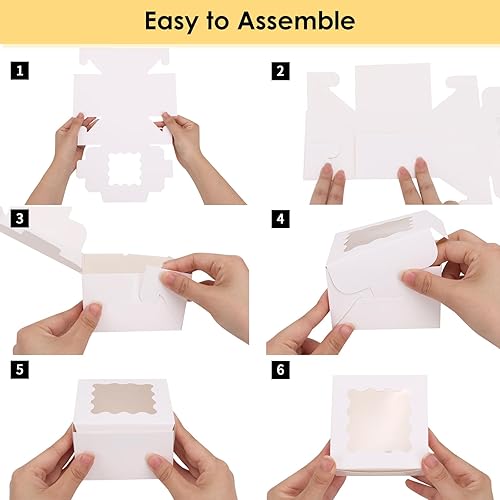 Easy to Assemble

1

2

3

4

5

6