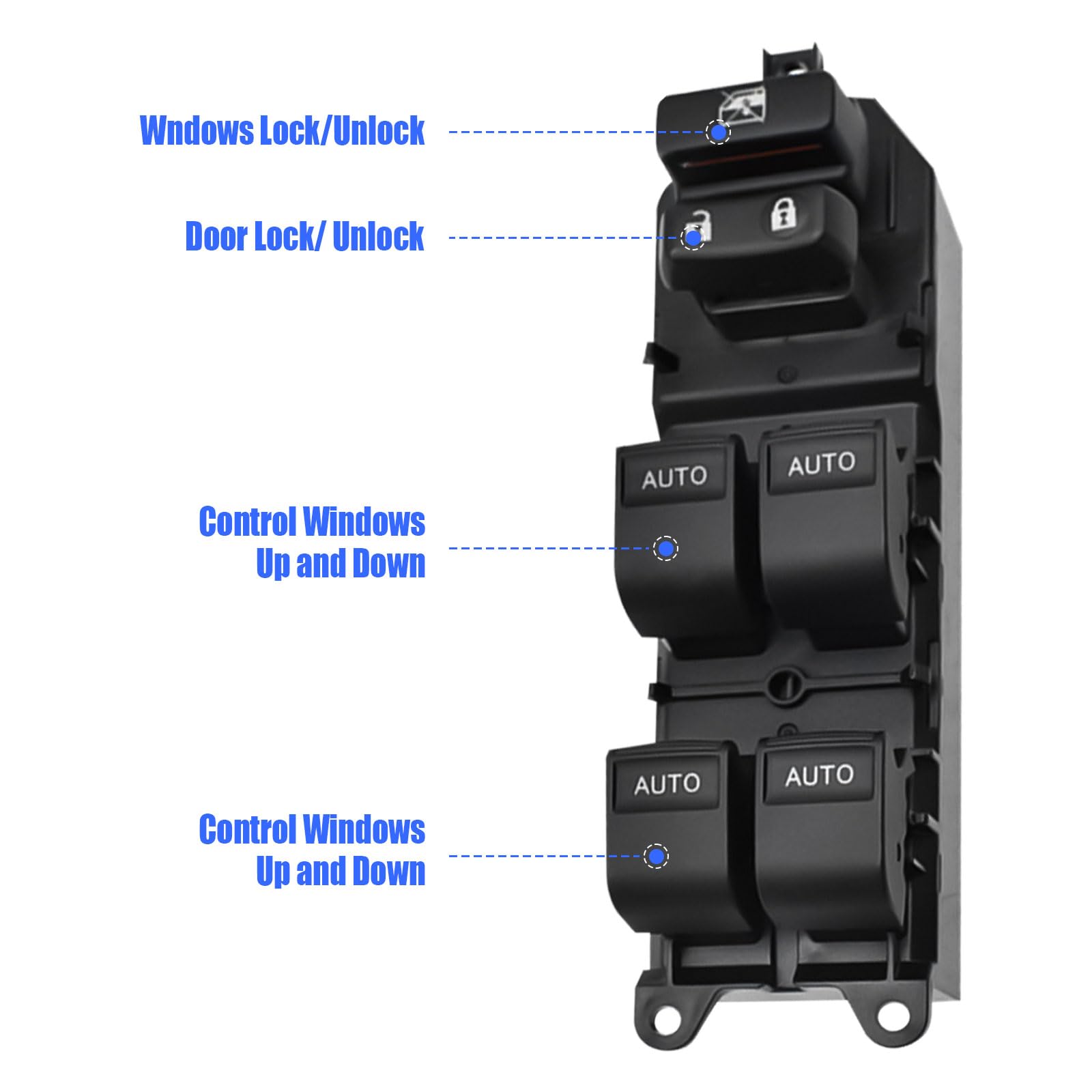 Wndows Lock/Unlock

Door Lock/ Unlock

AUTO AUTO

Control Windows Up and Down

AUTO AUTO

Control Windows Up and Down