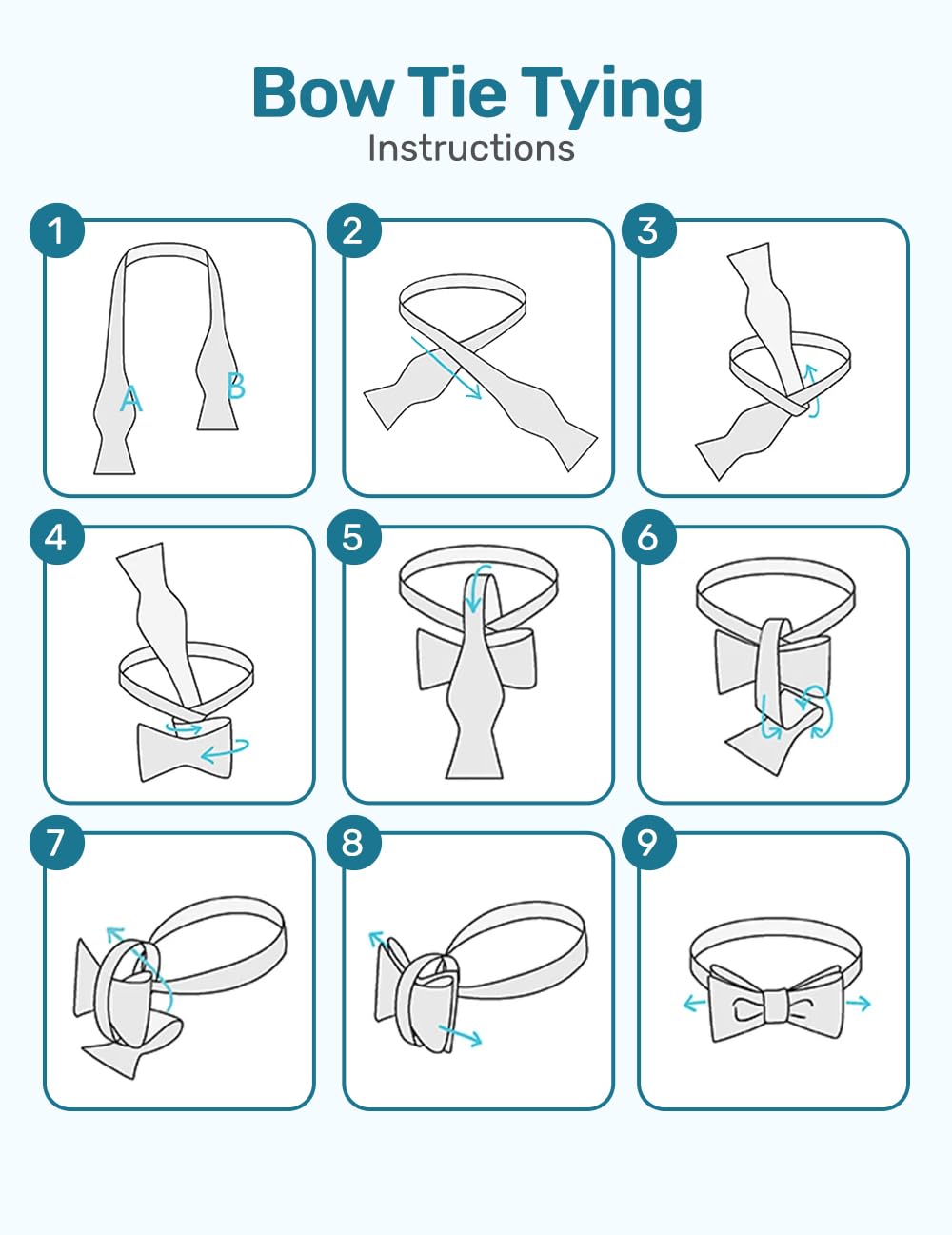 Bow Tie Tying
Instructions

1
A
B

2

3

4

5

6

7

8

9