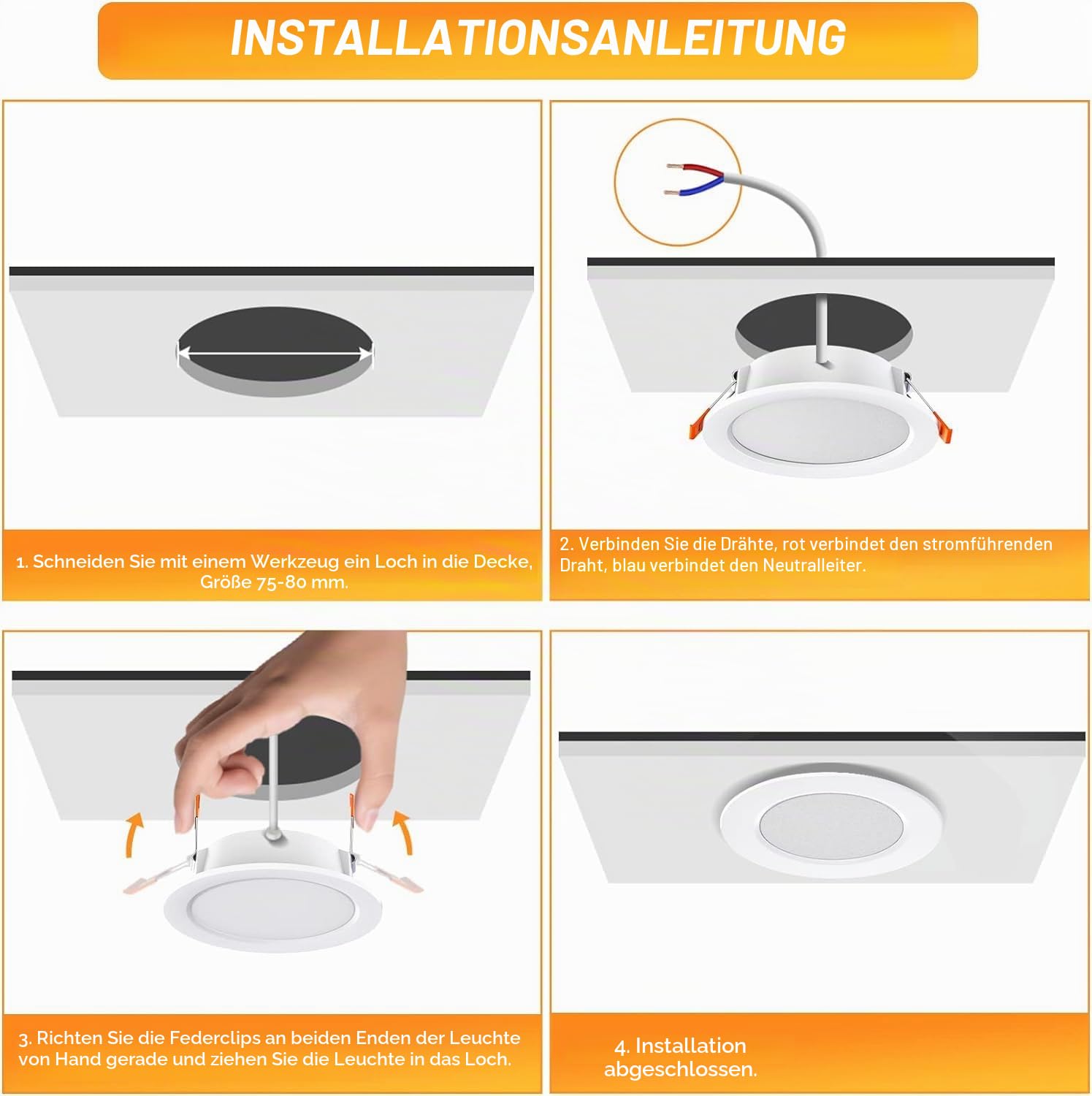 INSTALLATIONSANLEITUNG

1. Schneiden Sie mit einem Werkzeug ein Loch in die Decke, Größe 75-80 mm.

2. Verbinden Sie die Drähte, rot verbindet den stromführenden Draht, blau verbindet den Neutralleiter.

3. Richten Sie die Federclips an beiden Enden der Leuchte von Hand gerade und ziehen Sie die Leuchte in das Loch.

4. Installation abgeschlossen.