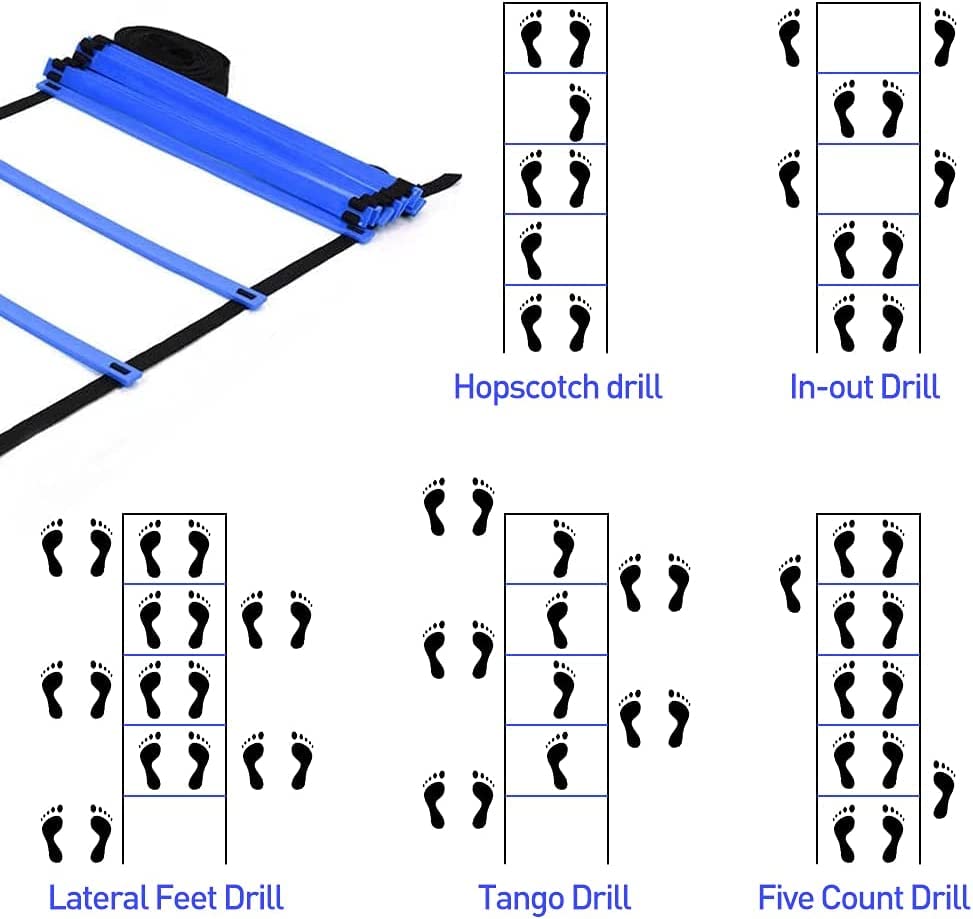 Hopscotch drill

In-out Drill

Lateral Feet Drill

Tango Drill

Five Count Drill