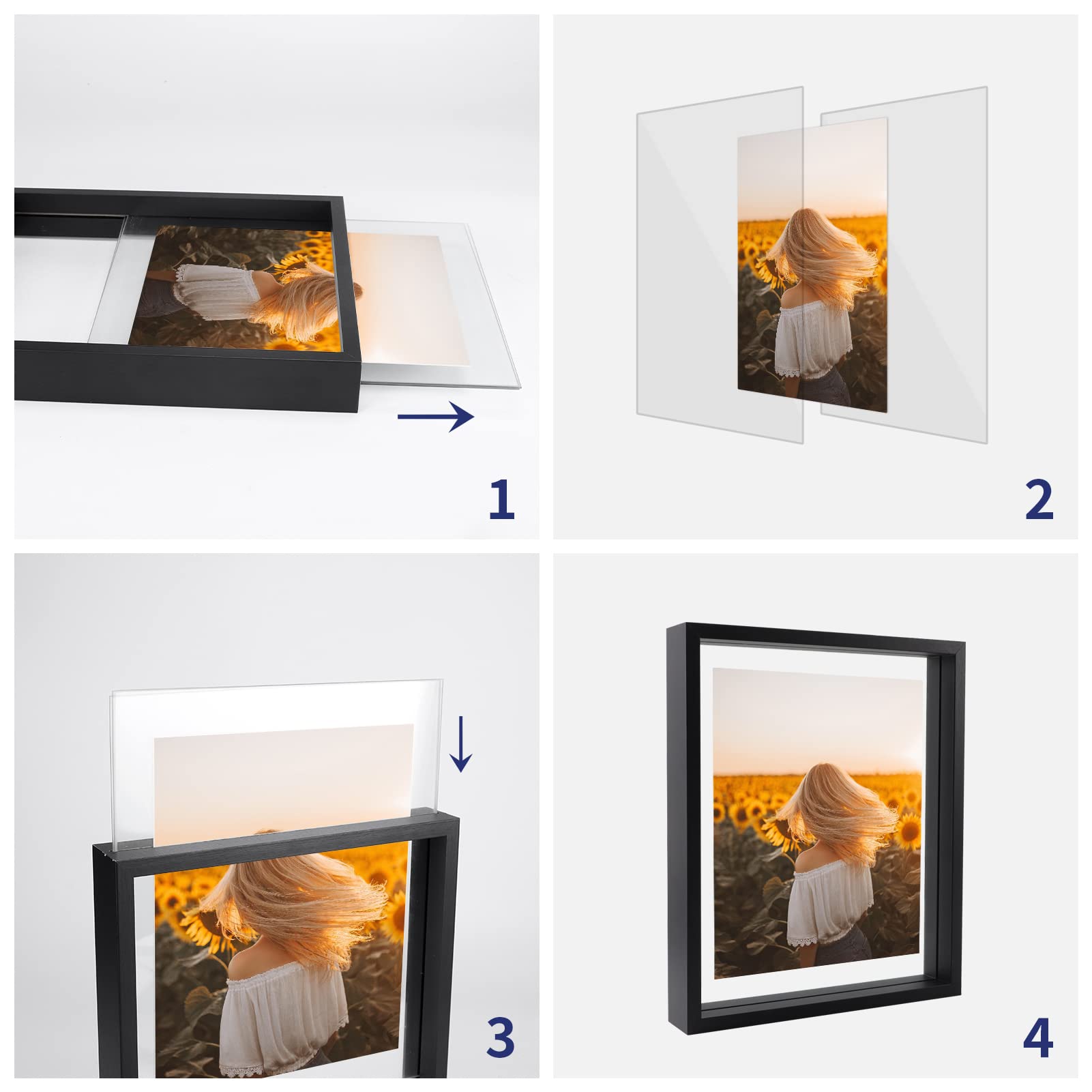 1

2

3

4