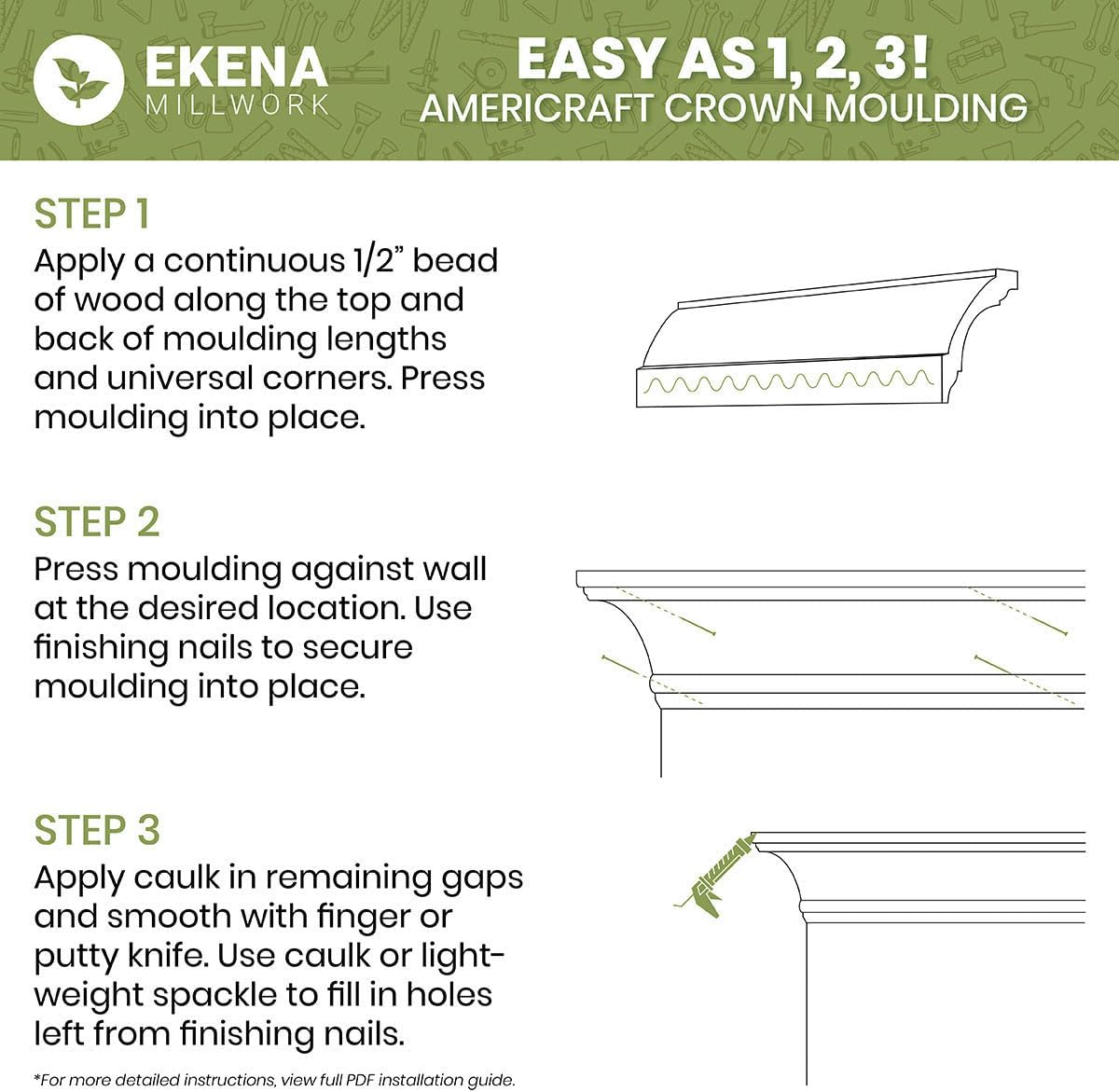 EKENA
MILLWORK

EASY AS 1, 2, 3!
AMERICRAFT CROWN MOULDING

STEP 1
Apply a continuous 1/2" bead of wood along the top and back of moulding lengths and universal corners. Press moulding into place.

STEP 2
Press moulding against wall at the desired location. Use finishing nails to secure moulding into place.

STEP 3
Apply caulk in remaining gaps and smooth with finger or putty knife. Use caulk or lightweight spackle to fill in holes left from finishing nails.

*For more detailed instructions, view full PDF installation guide.