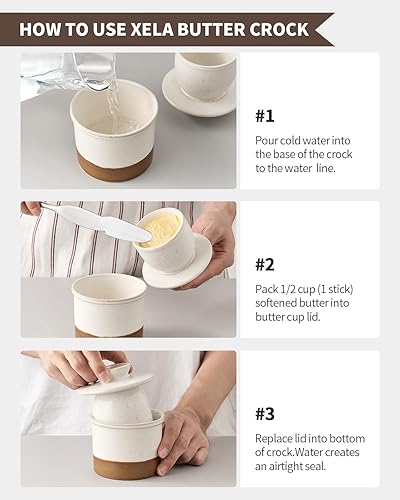 HOW TO USE XELA BUTTER CROCK

#1

Pour cold water into the base of the crock to the water line.

#2

Pack 1/2 cup (1 stick) softened butter into butter cup lid.

#3

Replace lid into bottom of crock.Water creates an airtight seal.