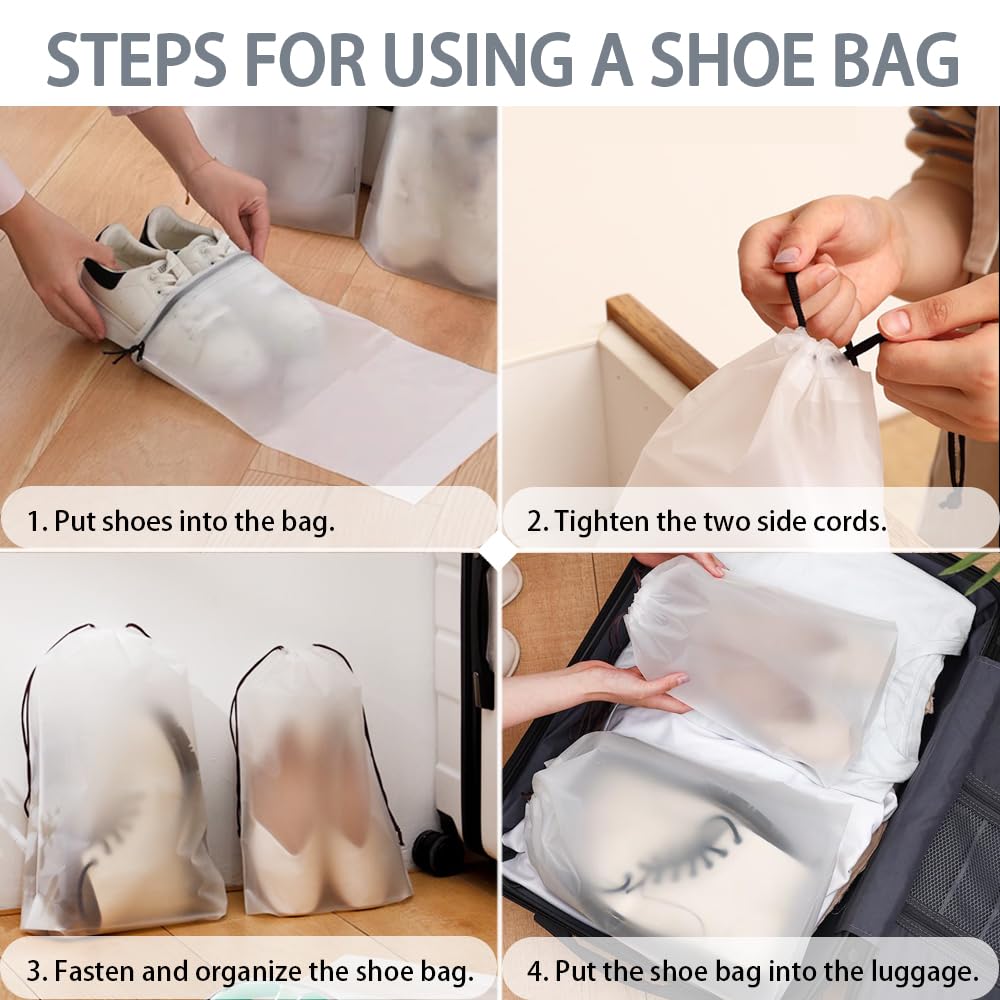 STEPS FOR USING A SHOE BAG

1. Put shoes into the bag.

2. Tighten the two side cords.

3. Fasten and organize the shoe bag.

4. Put the shoe bag into the luggage.