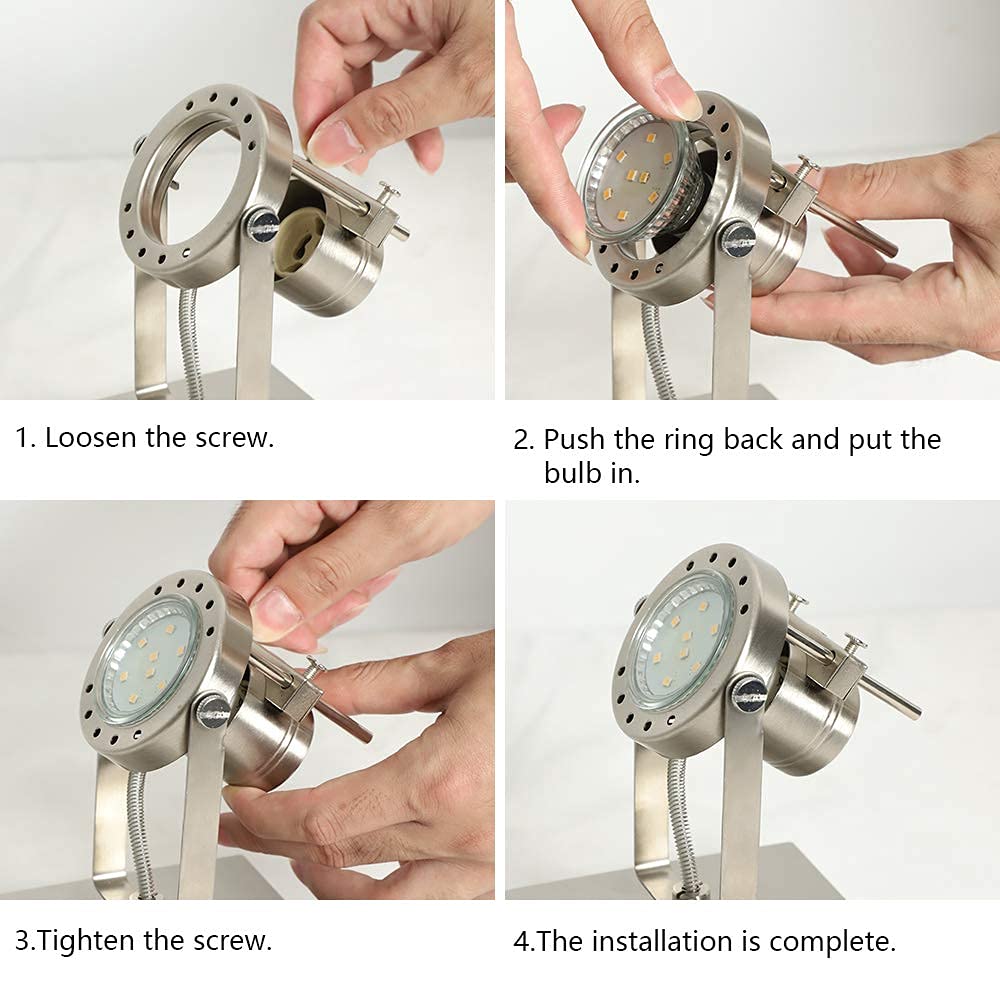 1. Loosen the screw.

2. Push the ring back and put the bulb in.

3.Tighten the screw.

4.The installation is complete.