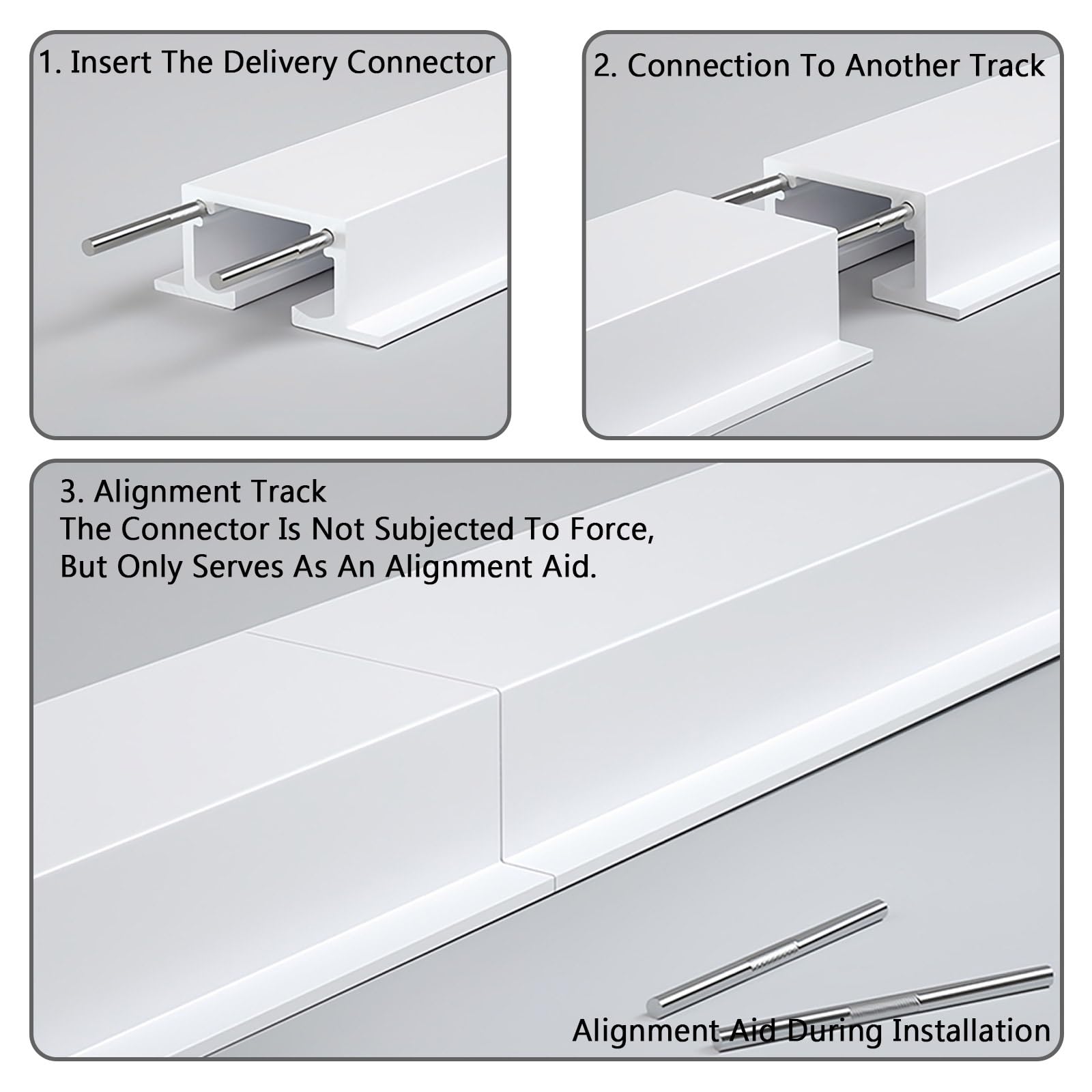 1. Insert The Delivery Connector

2. Connection To Another Track

3. Alignment Track
The Connector Is Not Subjected To Force, But Only Serves As An Alignment Aid.

Alignment Aid During Installation