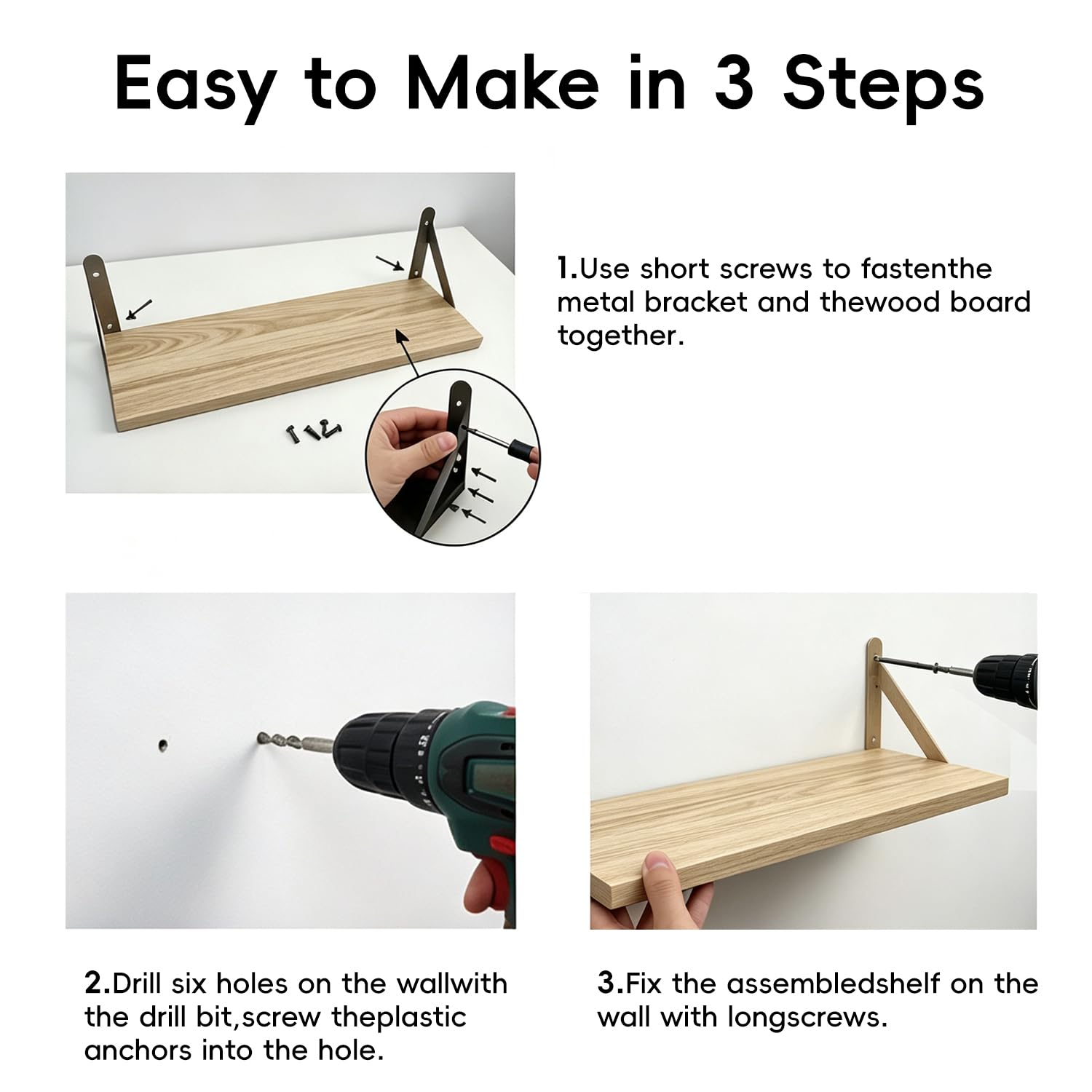 Easy to Make in 3 Steps

1.Use short screws to fastenthe metal bracket and thewood board together.

2.Drill six holes on the wallwith the drill bit,screw theplastic anchors into the hole.

3.Fix the assembledshelf on the wall with longscrews.