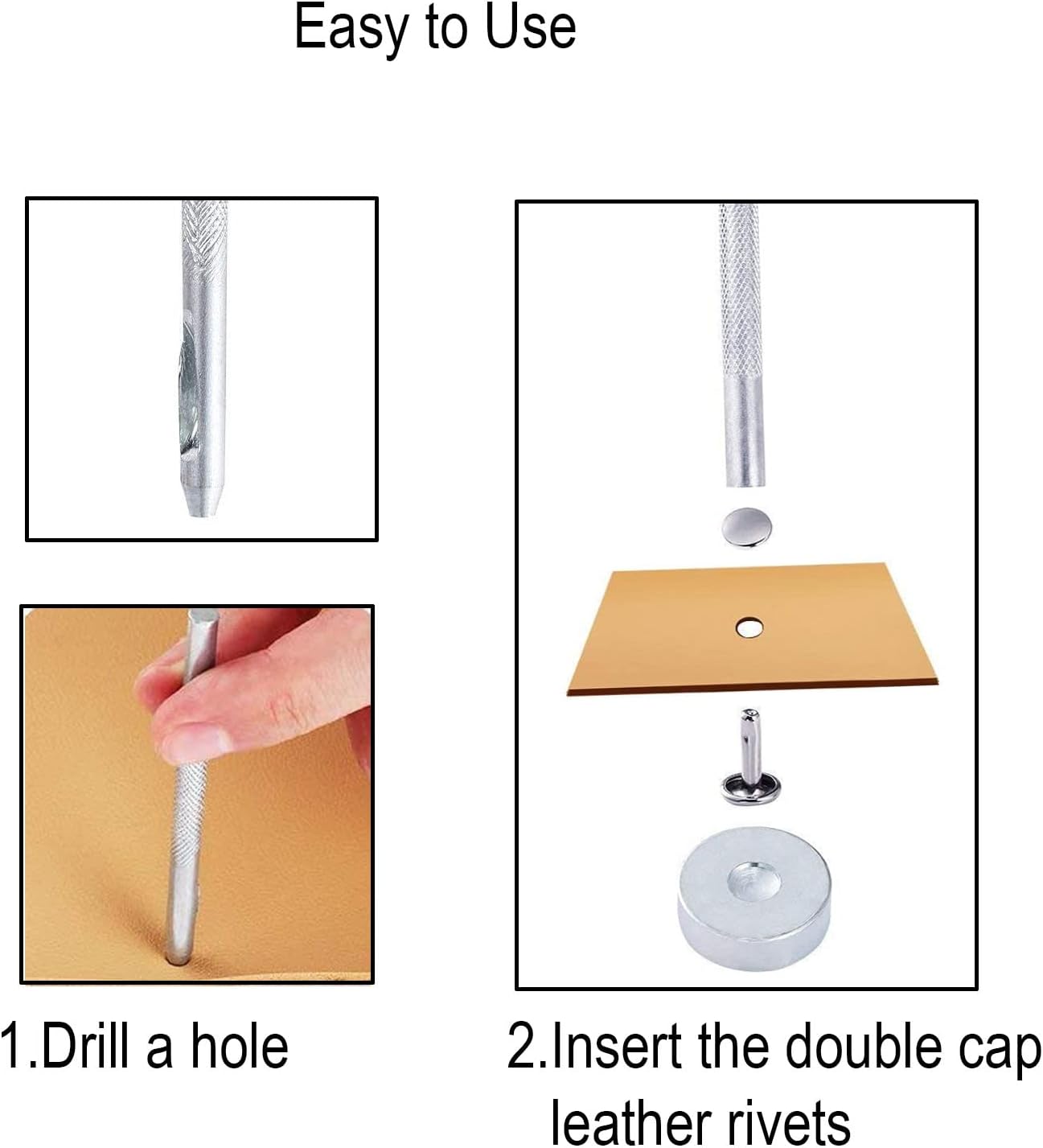 Easy to Use

1.Drill a hole

2.Insert the double cap leather rivets