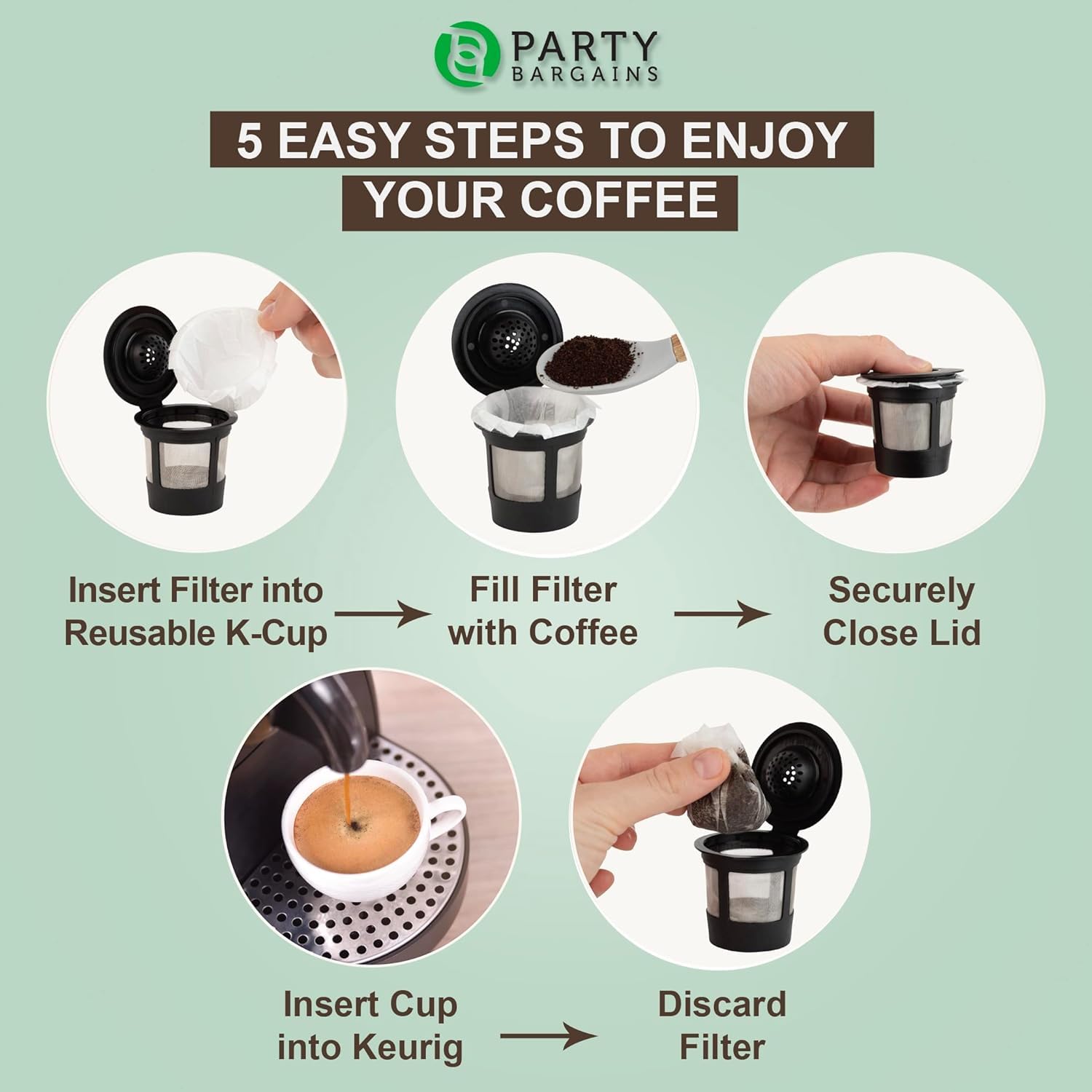 PARTY
BARGAINS

5 EASY STEPS TO ENJOY
YOUR COFFEE

Insert Filter into Reusable K-Cup

Fill Filter with Coffee

Securely Close Lid

Insert Cup into Keurig

Discard Filter