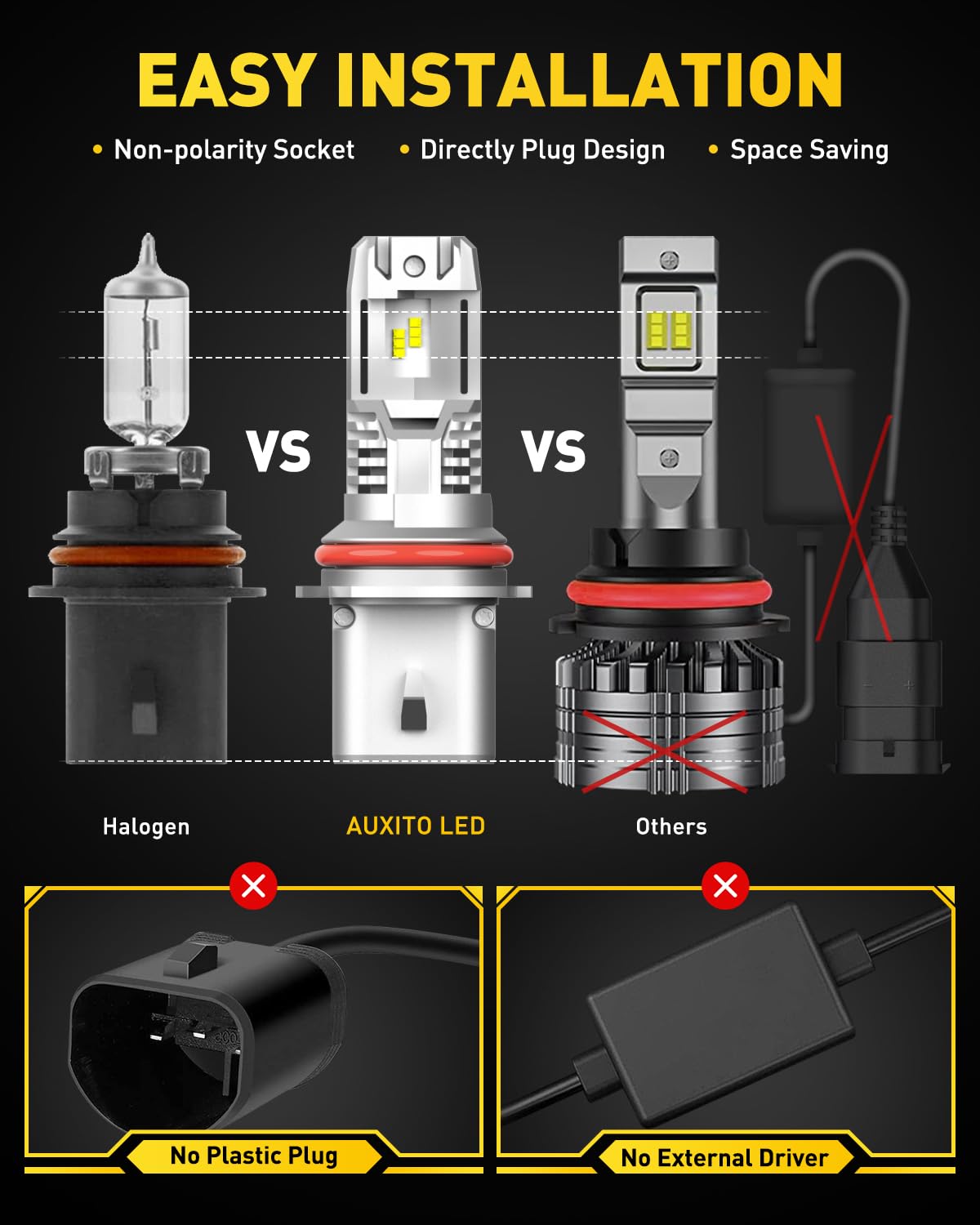 EASY INSTALLATION

• Non-polarity Socket • Directly Plug Design • Space Saving

VS VS

Halogen

AUXITO LED

Others

No Plastic Plug

No External Driver