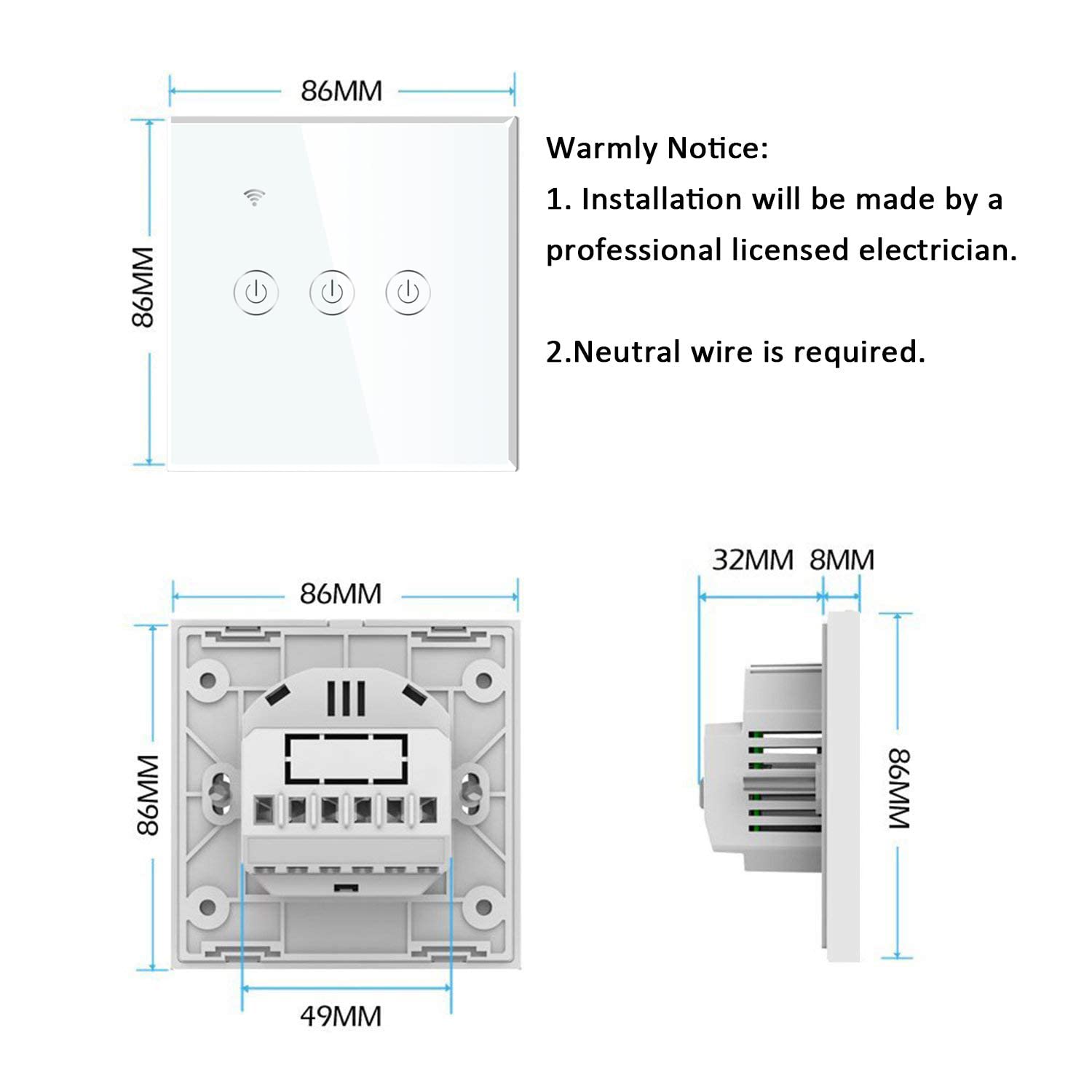 86MM

86MM

Warmly Notice:

1. Installation will be made by a professional licensed electrician.

2.Neutral wire is required.

86MM

86MM

49MM

32MM 8MM

86MM