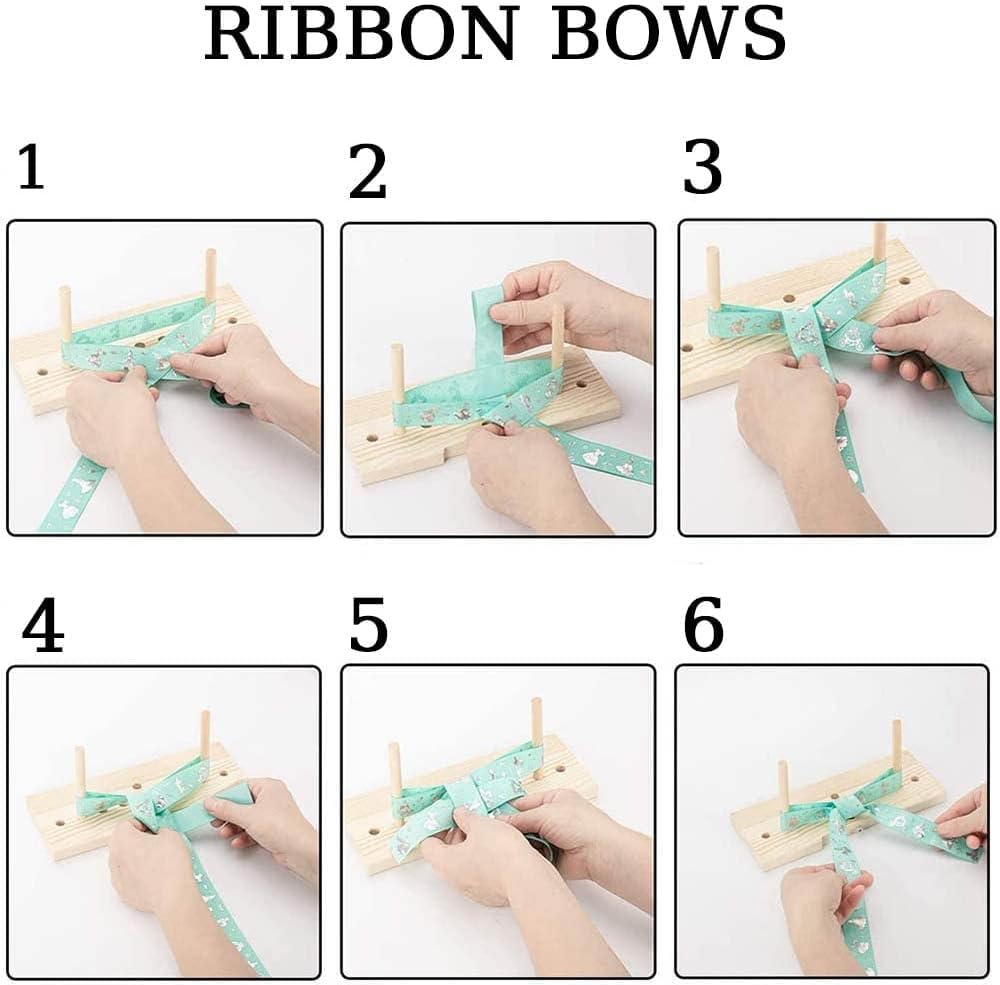 RIBBON BOWS

1

2

3

4

5

6