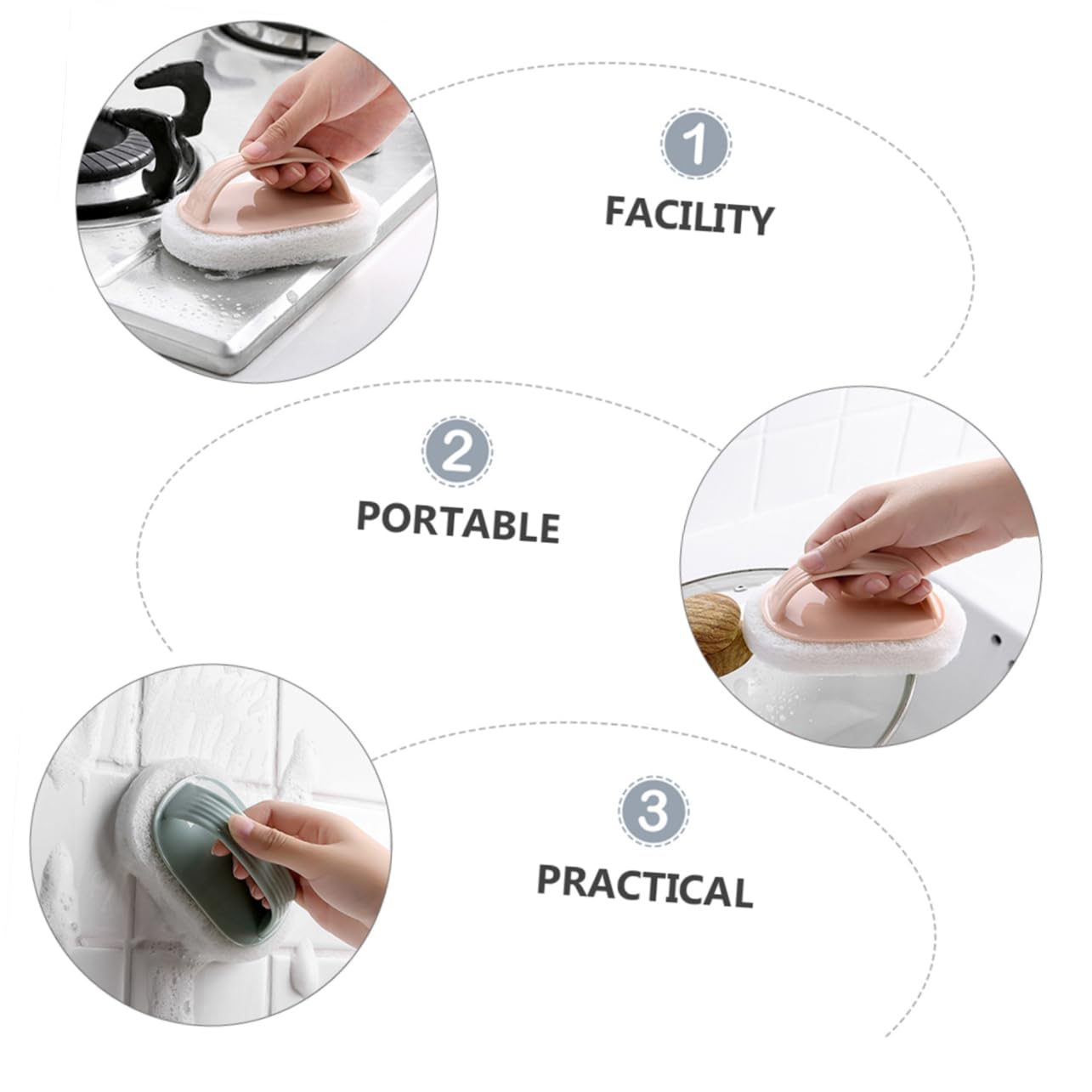 1

FACILITY

2

PORTABLE

3

PRACTICAL