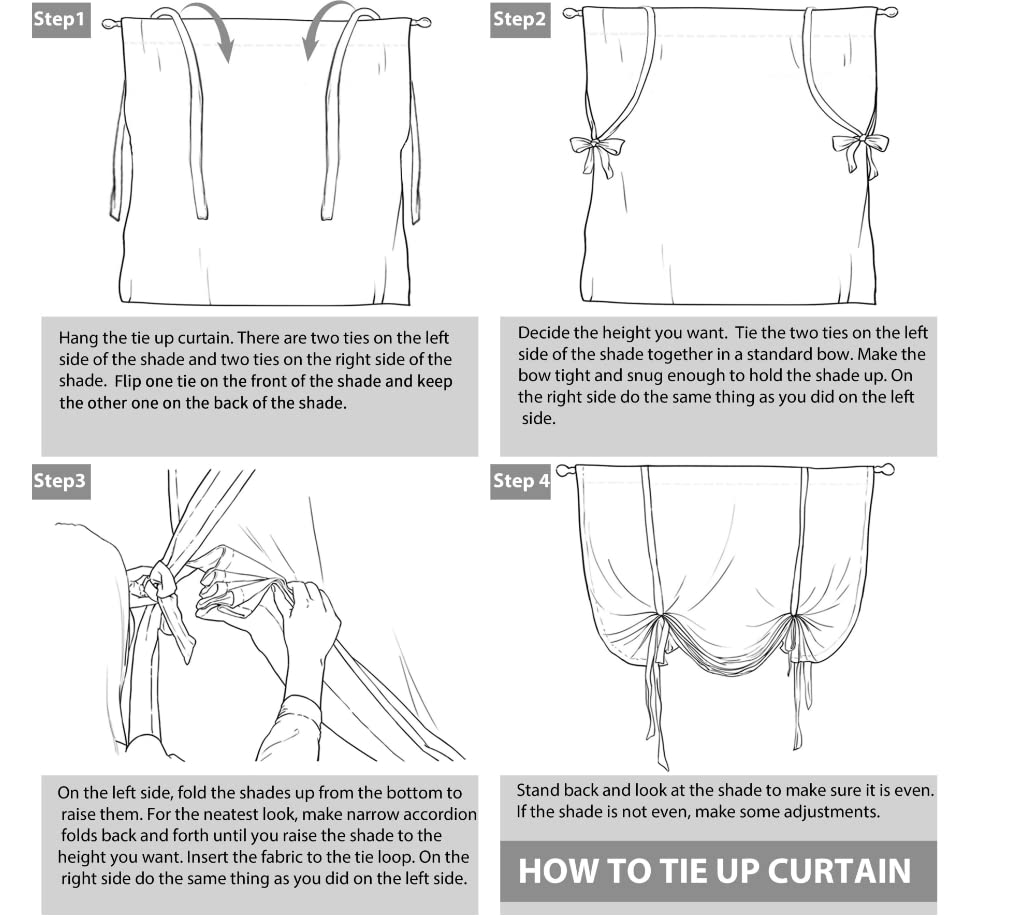 Step1

Hang the tie up curtain. There are two ties on the left side of the shade and two ties on the right side of the shade. Flip one tie on the front of the shade and keep the other one on the back of the shade.

Step2

Decide the height you want. Tie the two ties on the left side of the shade together in a standard bow. Make the bow tight and snug enough to hold the shade up. On the right side do the same thing as you did on the left side.

Step3

On the left side, fold the shades up from the bottom to raise them. For the neatest look, make narrow accordion folds back and forth until you raise the shade to the height you want. Insert the fabric to the tie loop. On the right side do the same thing as you did on the left side.

Step 4

Stand back and look at the shade to make sure it is even. If the shade is not even, make some adjustments.

HOW TO TIE UP CURTAIN