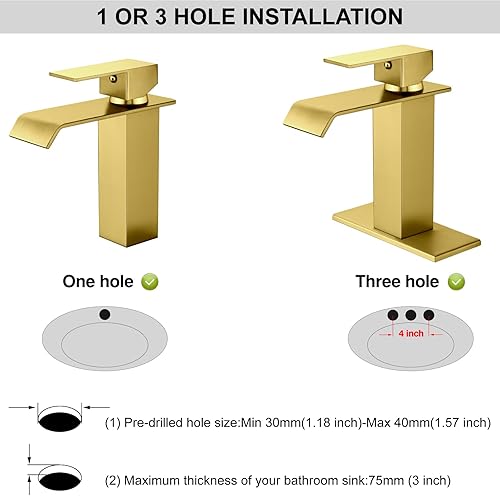 1 OR 3 HOLE INSTALLATION

One hole

Three hole

4 inch

(1) Pre-drilled hole size:Min 30mm(1.18 inch)-Max 40mm(1.57 inch)

(2) Maximum thickness of your bathroom sink:75mm (3 inch)