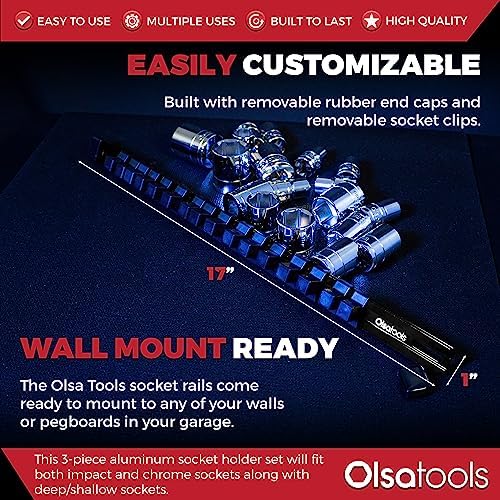 EASY TO USE MULTIPLE USES BUILT TO LAST HIGH QUALITY

EASILY CUSTOMIZABLE

Built with removable rubber end caps and removable socket clips.

17"

Olsatools

1"

WALL MOUNT READY

The Olsa Tools socket rails come ready to mount to any of your walls or pegboards in your garage.

This 3-piece aluminum socket holder set will fit both impact and chrome sockets along with deep/shallow sockets.

Olsatools