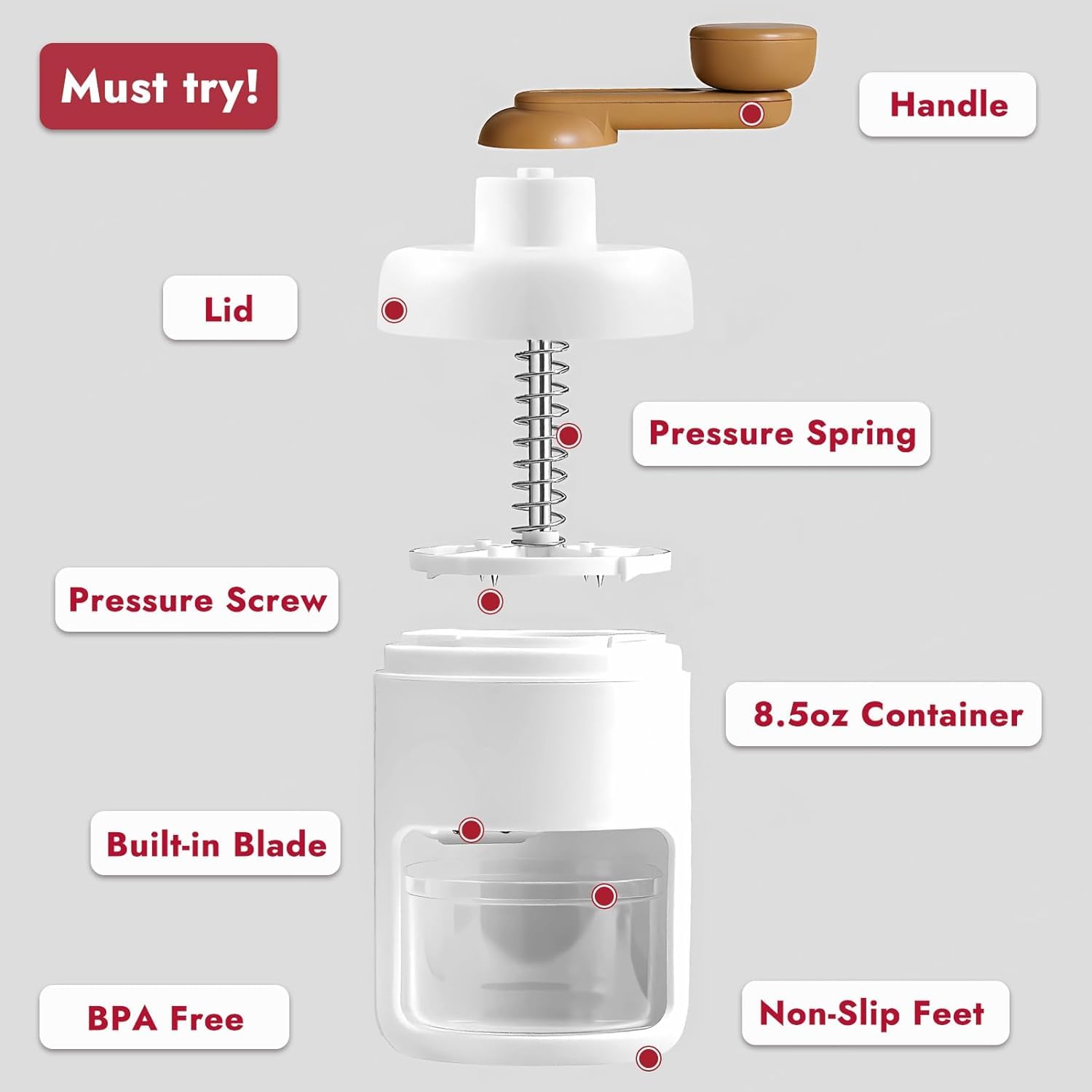 Must try!

Handle

Lid

Pressure Spring

Pressure Screw

8.5oz Container

Built-in Blade

BPA Free

Non-Slip Feet