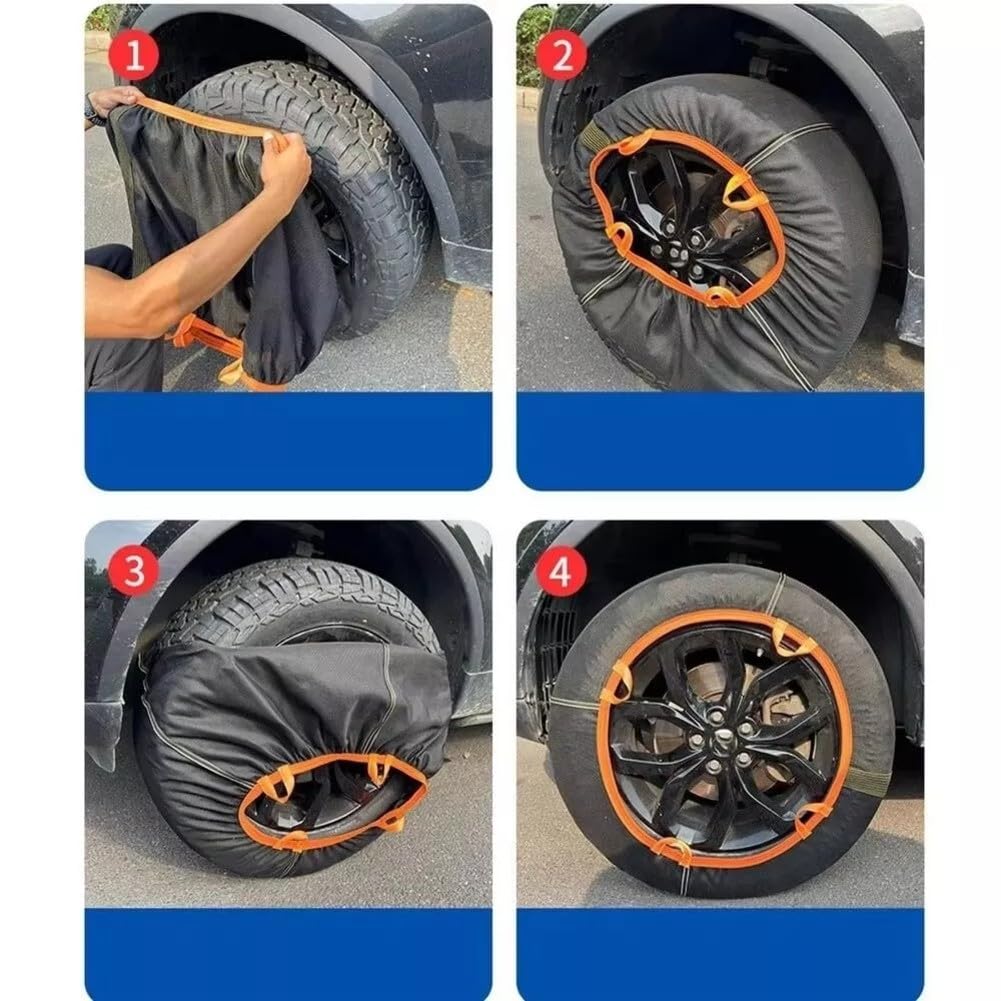 1

2

3

4