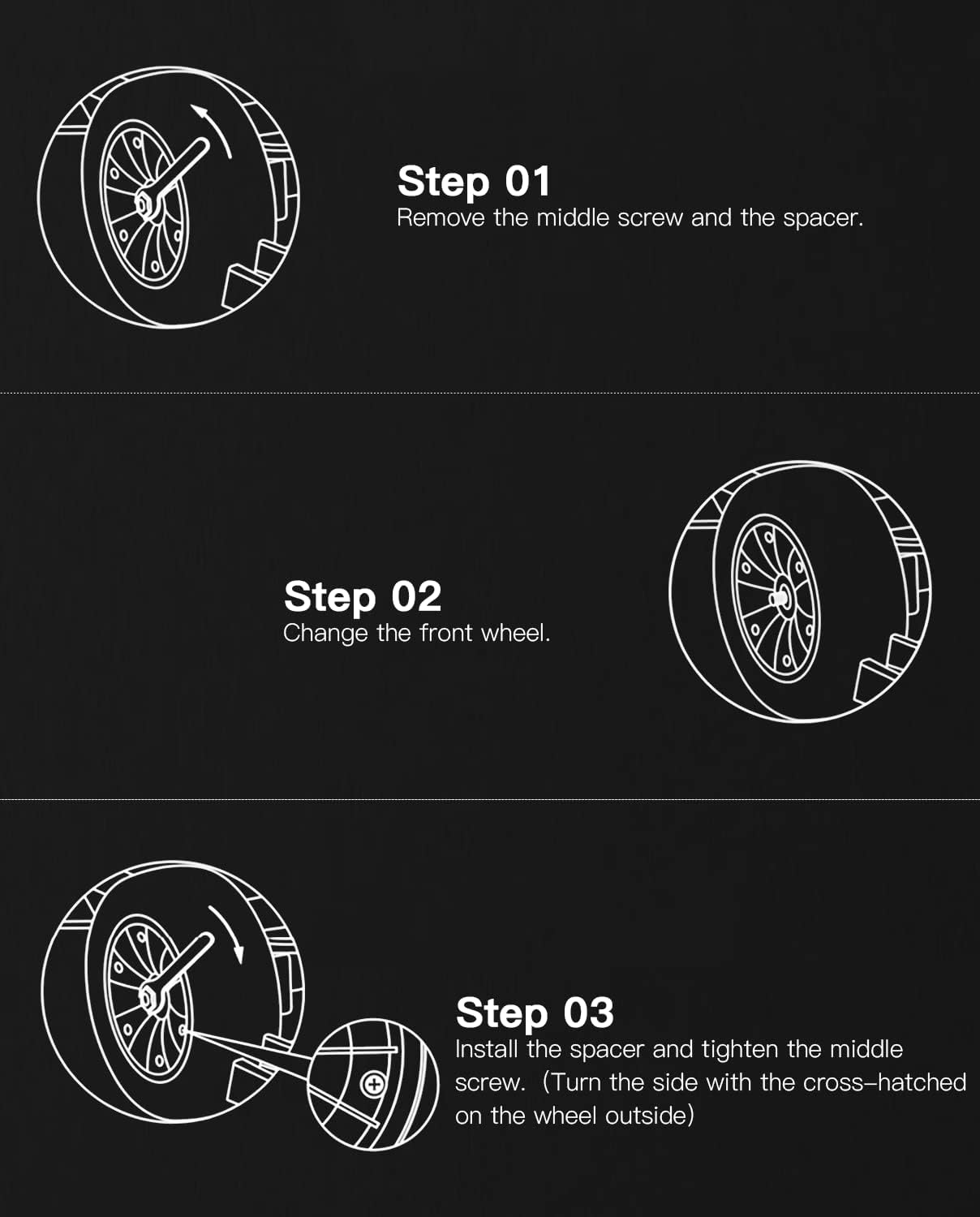 Step 01
Remove the middle screw and the spacer.

Step 02
Change the front wheel.

Step 03
Install the spacer and tighten the middle screw. (Turn the side with the cross-hatched on the wheel outside)