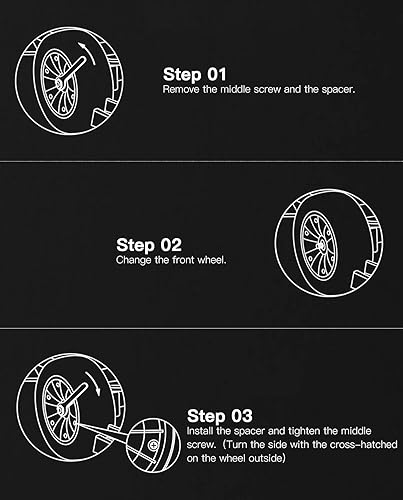 Step 01
Remove the middle screw and the spacer.

Step 02
Change the front wheel.

Step 03
Install the spacer and tighten the middle screw. (Turn the side with the cross-hatched on the wheel outside)