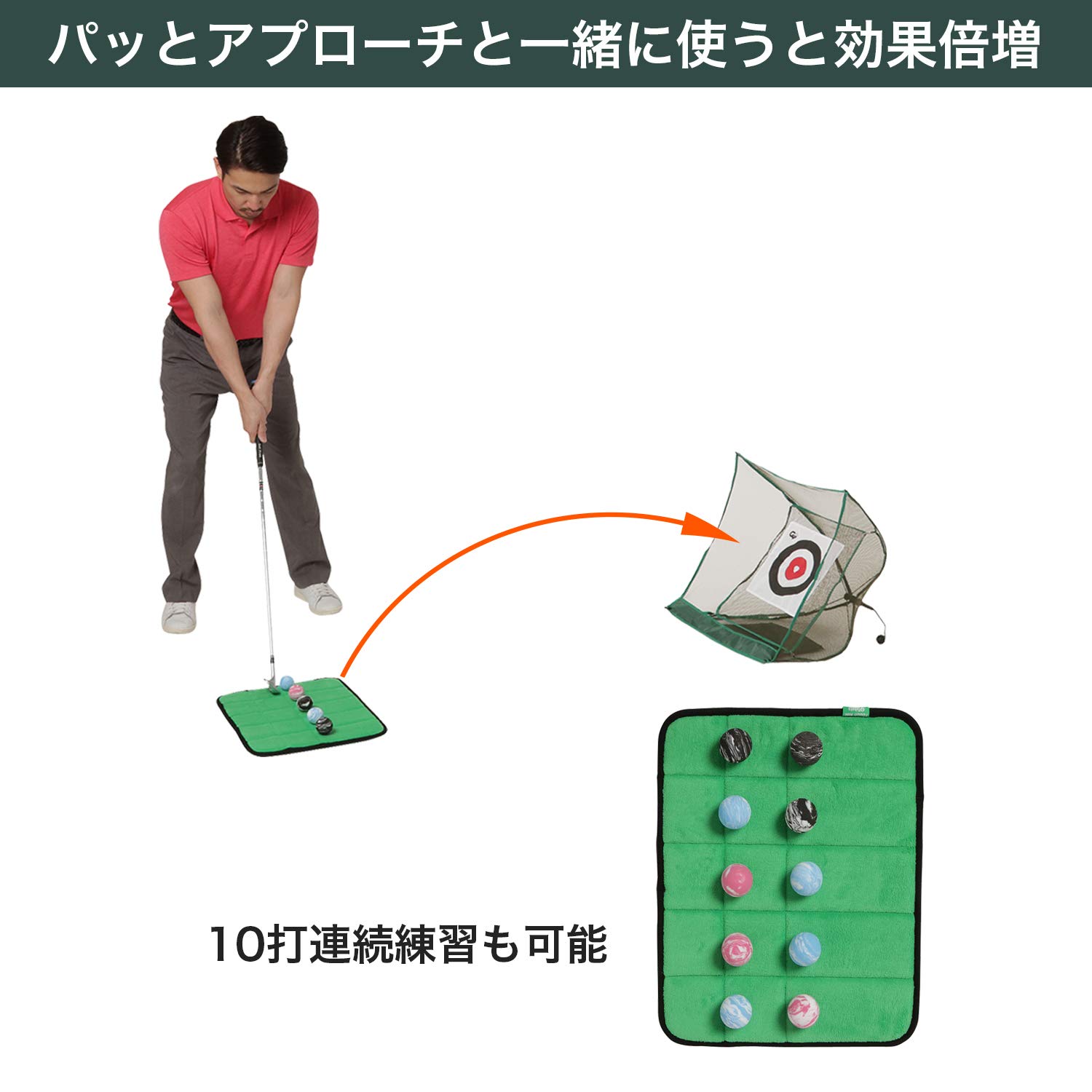 パッとアプローチと一緒に使うと効果倍増

10打連続練習も可能