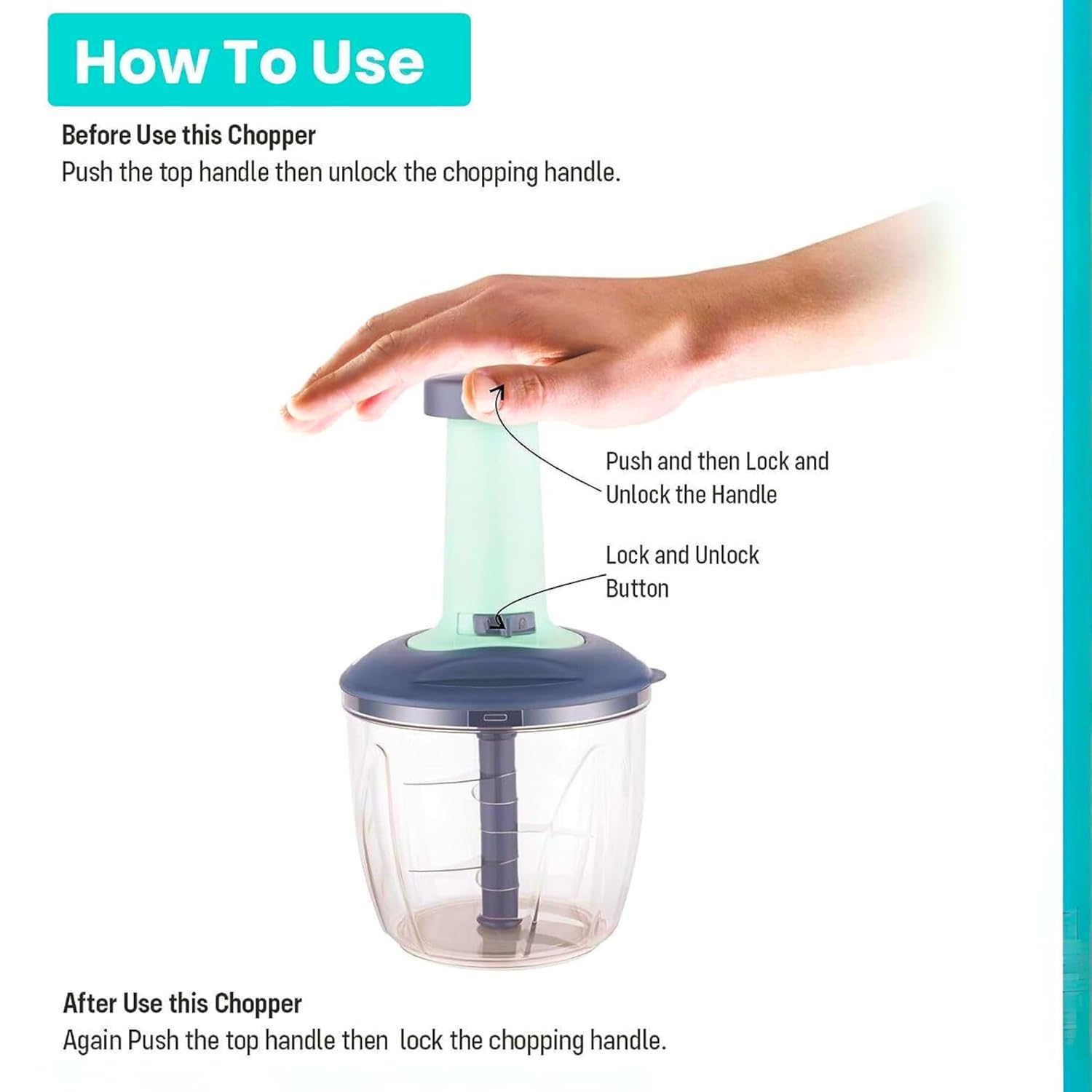 How To Use

Before Use this Chopper
Push the top handle then unlock the chopping handle.

Push and then Lock and Unlock the Handle

Lock and Unlock Button

After Use this Chopper
Again Push the top handle then  lock the chopping handle.