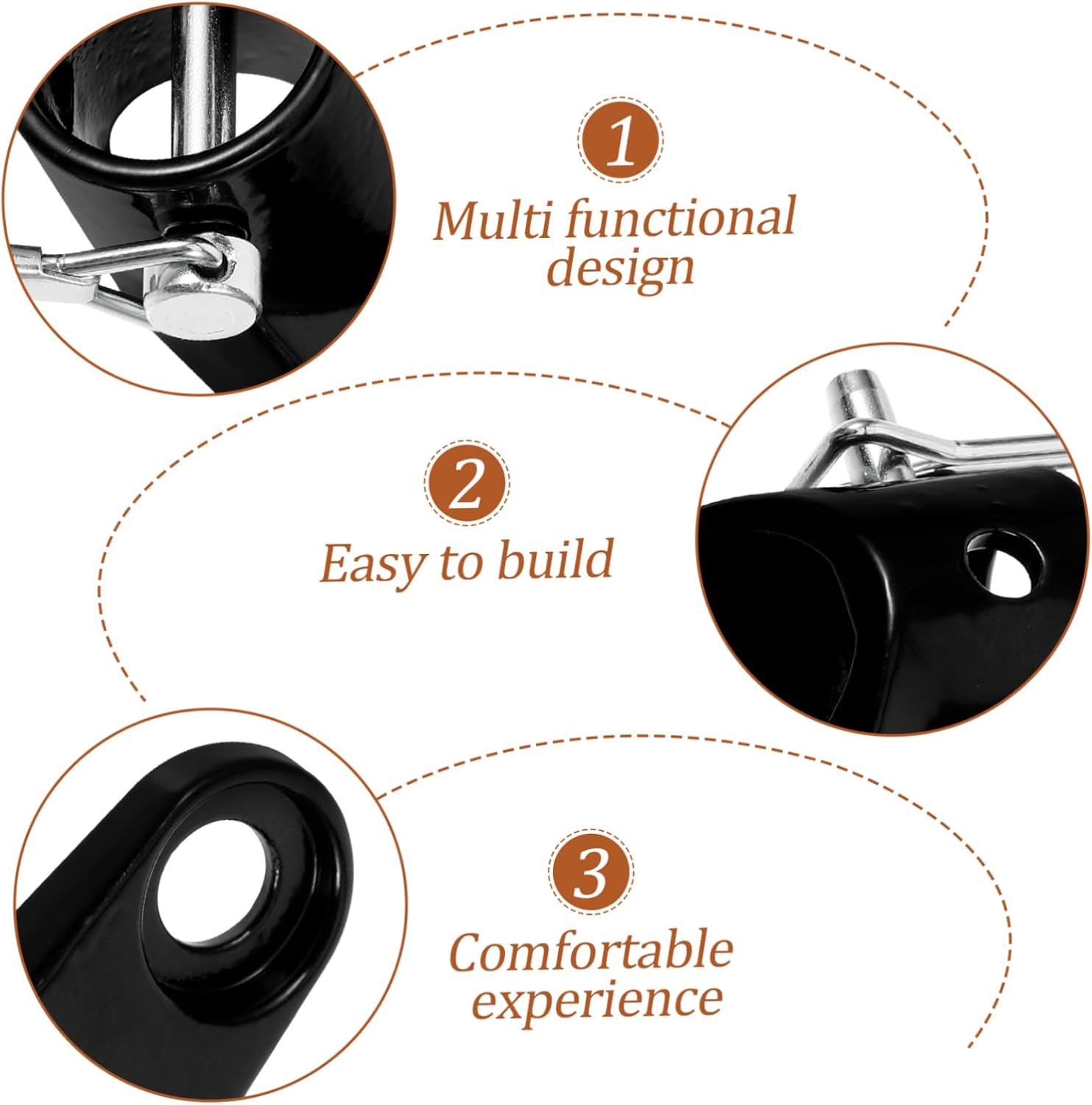 1

Multi functional design

2

Easy to build

3

Comfortable experience