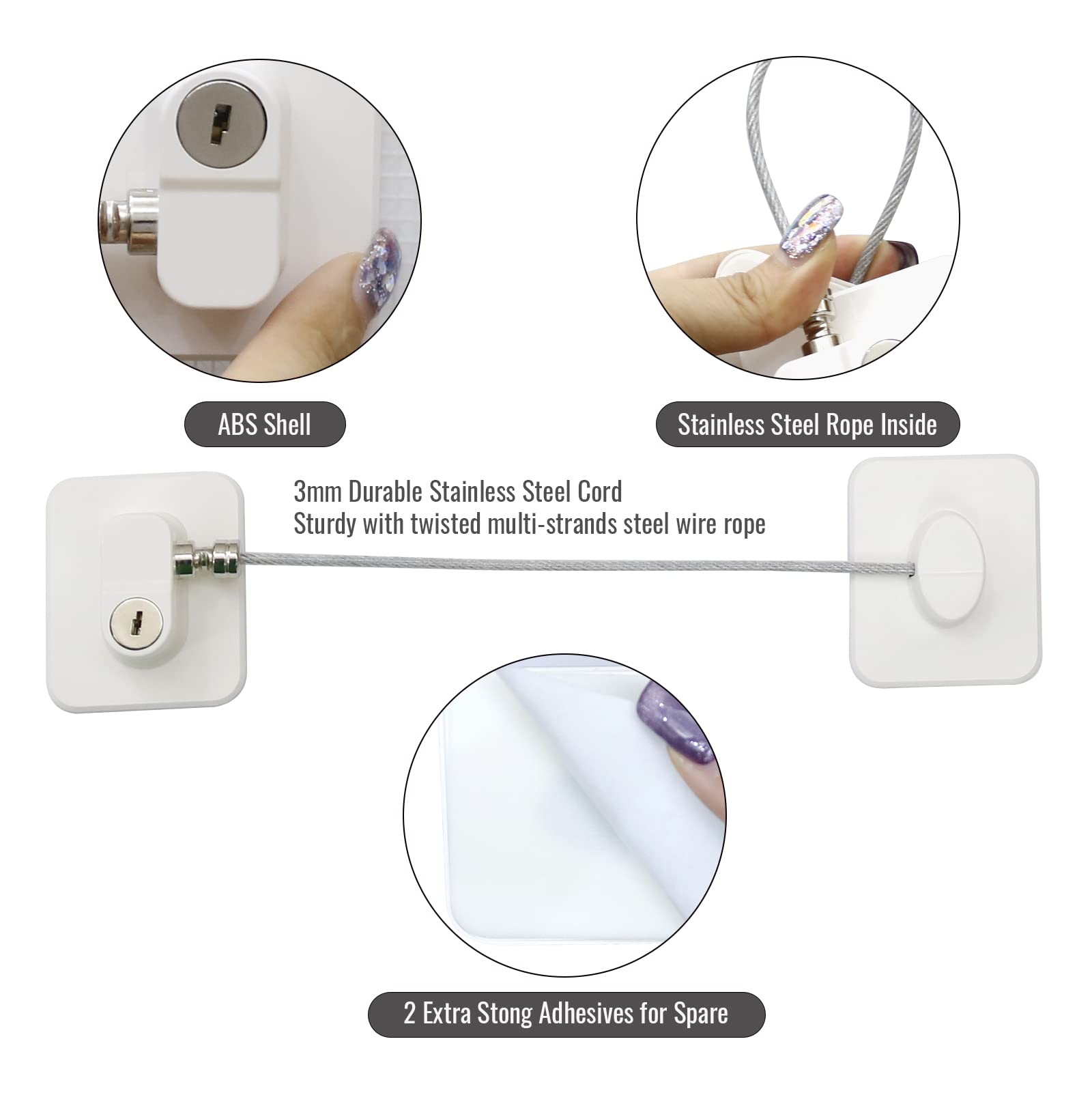 ABS Shell

Stainless Steel Rope Inside

3mm Durable Stainless Steel Cord
Sturdy with twisted multi-strands steel wire rope

2 Extra Stong Adhesives for Spare