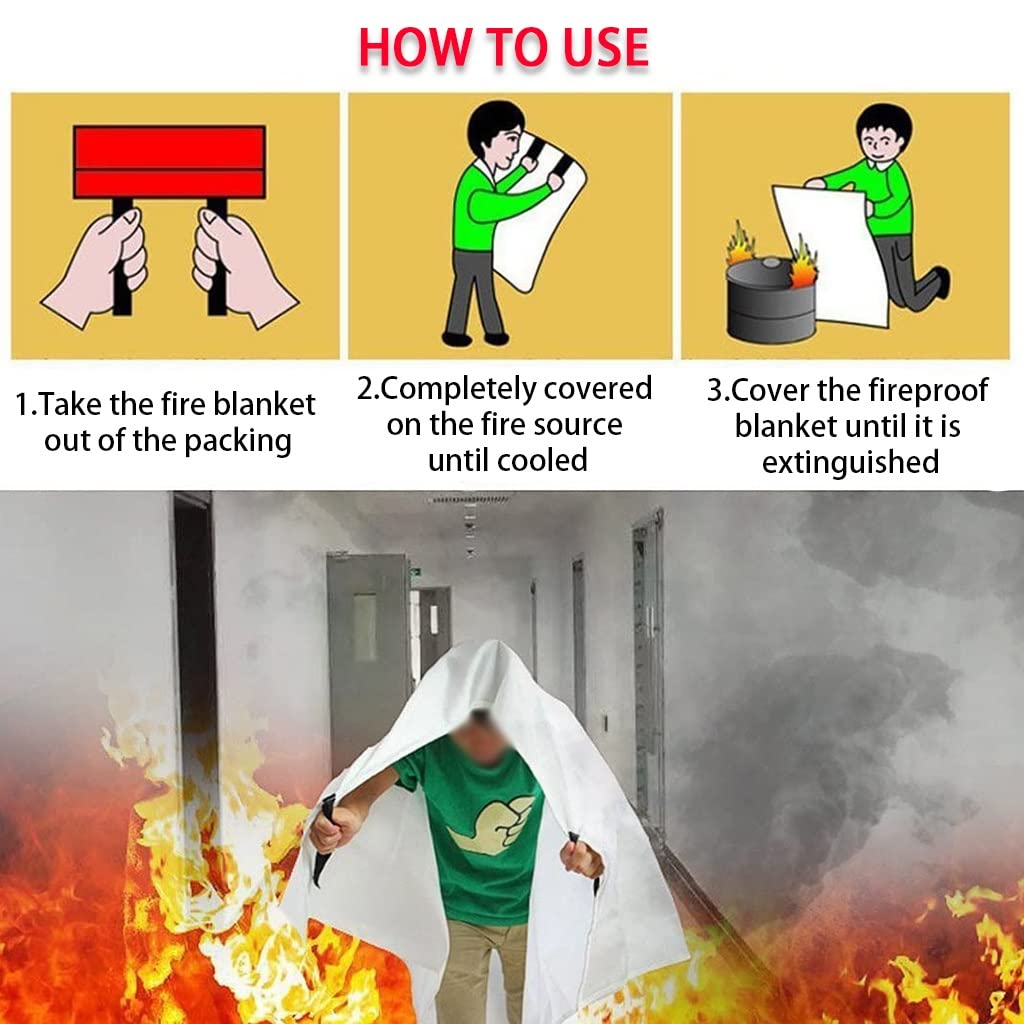 HOW TO USE

1.Take the fire blanket out of the packing

2.Completely covered on the fire source until cooled

3.Cover the fireproof blanket until it is extinguished