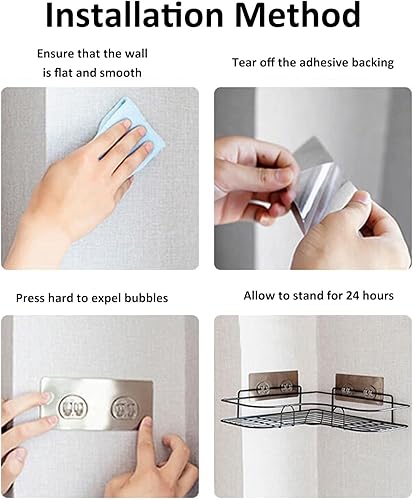 Installation Method

Ensure that the wall is flat and smooth

Tear off the adhesive backing

Press hard to expel bubbles

Allow to stand for 24 hours