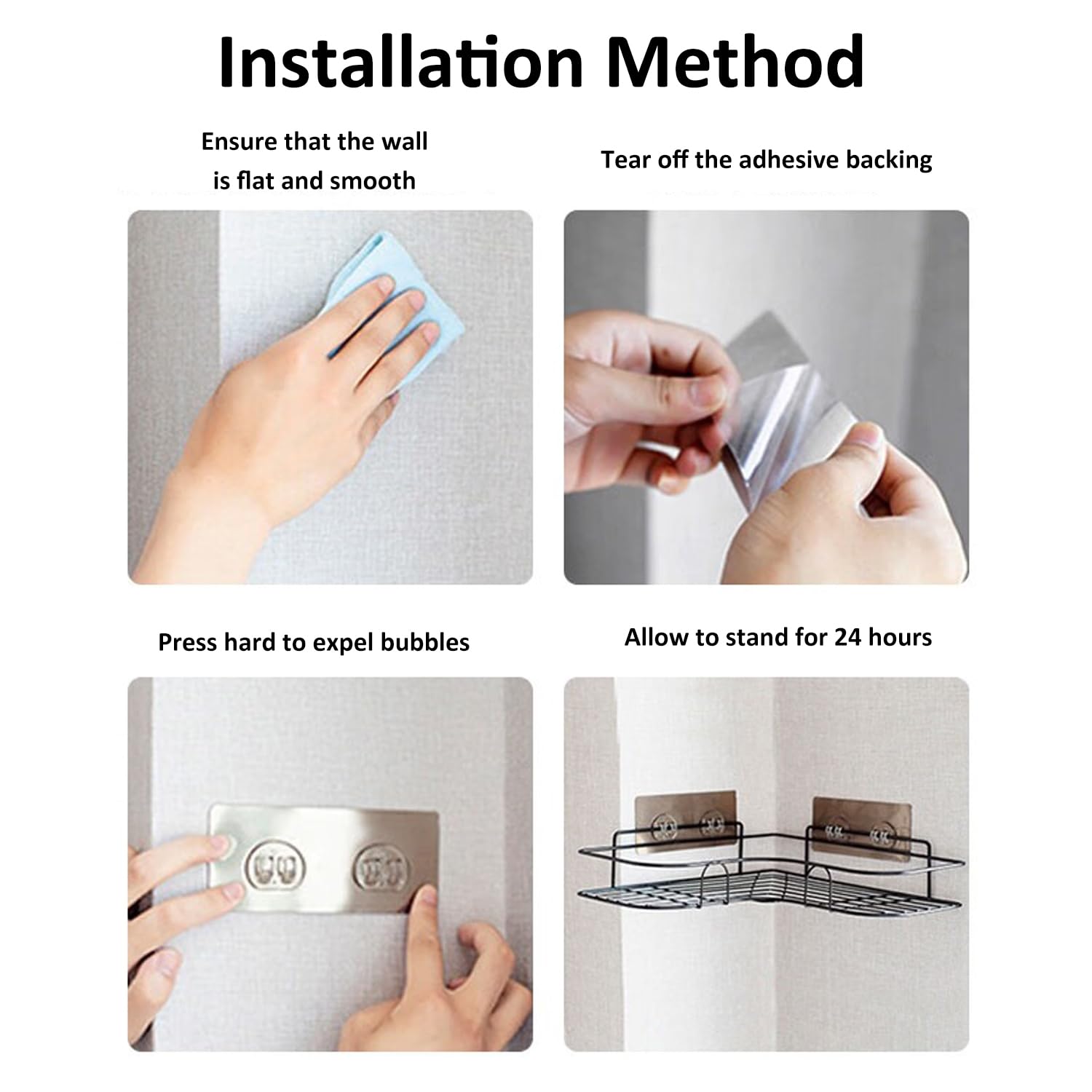 Installation Method

Ensure that the wall is flat and smooth

Tear off the adhesive backing

Press hard to expel bubbles

Allow to stand for 24 hours