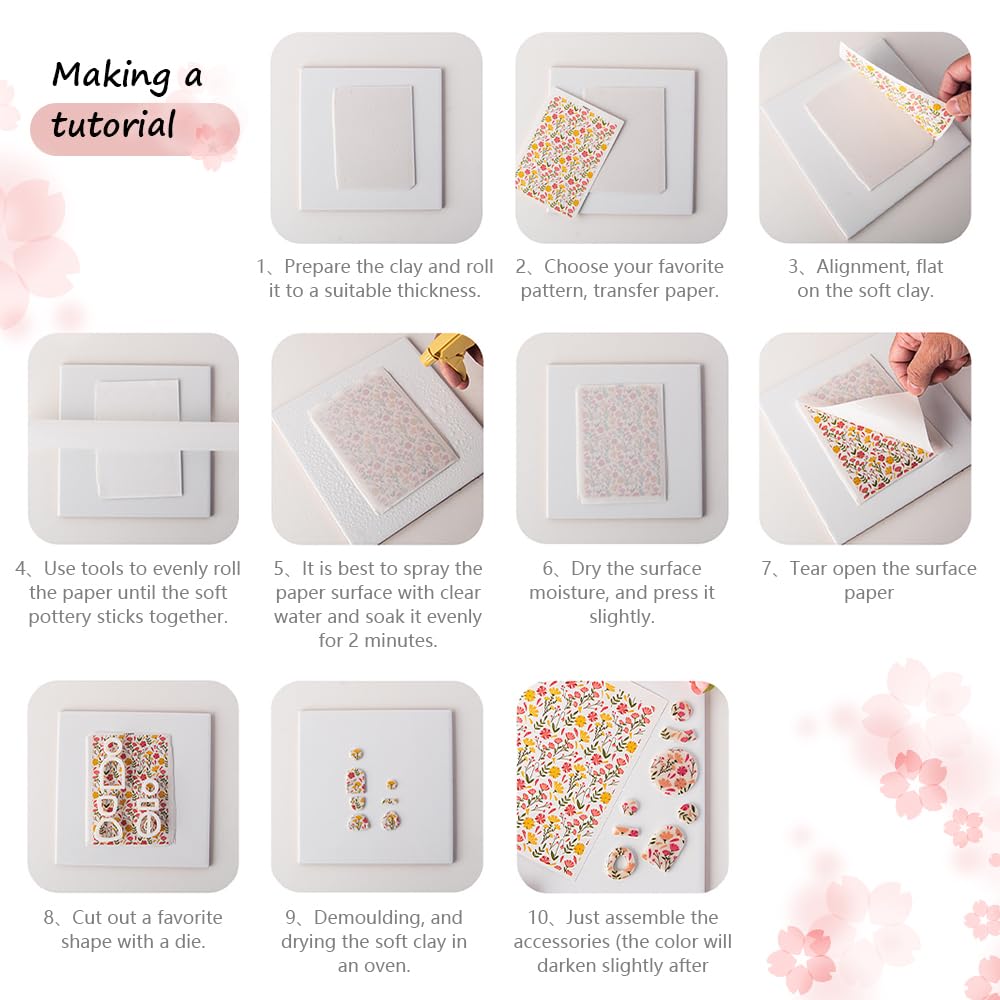 Making a tutorial

1、Prepare the clay and roll it to a suitable thickness.

2、Choose your favorite pattern, transfer paper.

3、Alignment, flat on the soft clay.

4、Use tools to evenly roll the paper until the soft pottery sticks together.

5、It is best to spray the paper surface with clear water and soak it evenly for 2 minutes.

6、Dry the surface moisture, and press it slightly.

7、Tear open the surface paper

8、Cut out a favorite shape with a die.

9、Demoulding, and drying the soft clay in an oven.

10、Just assemble the accessories (the color will darken slightly after