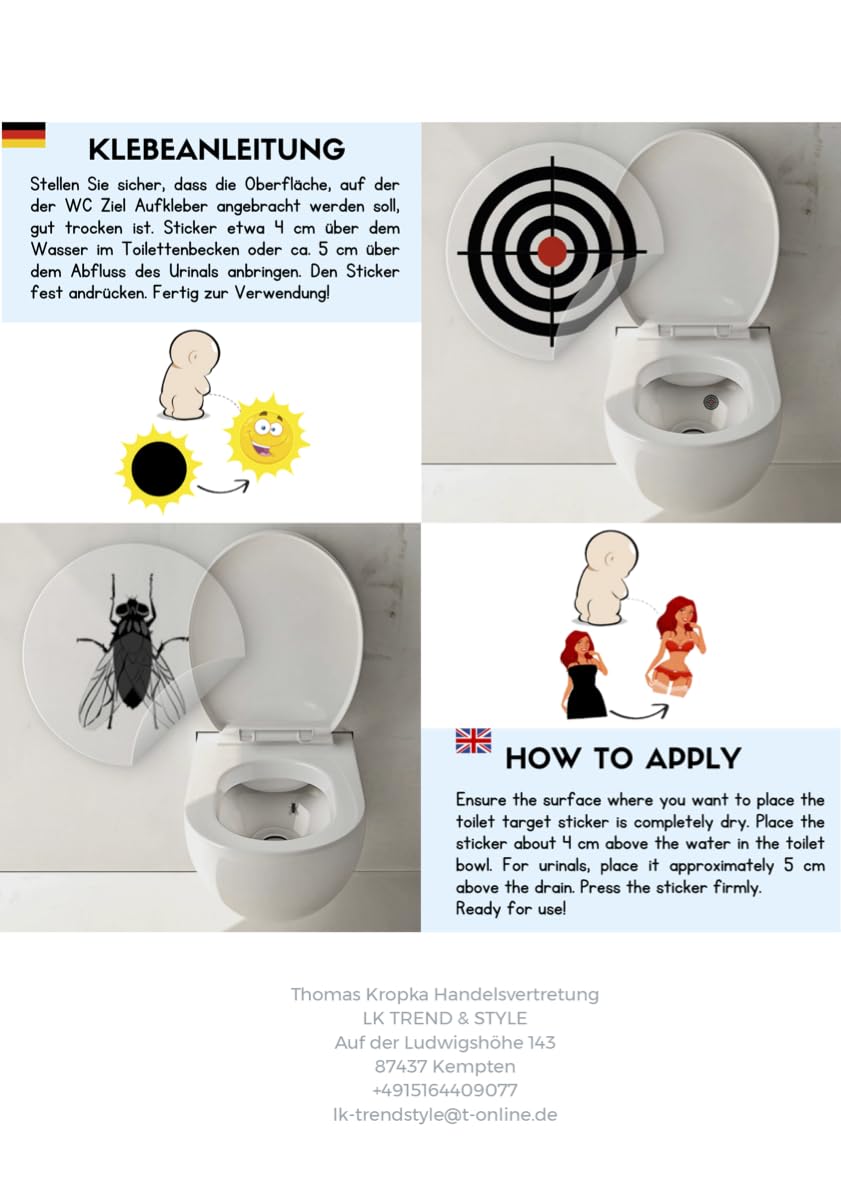 KLEBEANLEITUNG

Stellen Sie sicher, dass die Oberfläche, auf der der WC Ziel Aufkleber angebracht werden soll, gut trocken ist. Sticker etwa 4 cm über dem Wasser im Toilettenbecken oder ca. 5 cm über dem Abfluss des Urinals anbringen. Den Sticker fest andrücken. Fertig zur Verwendung!

HOW TO APPLY

Ensure the surface where you want to place the toilet target sticker is completely dry. Place the sticker about 4 cm above the water in the toilet bowl. For urinals, place it approximately 5 cm above the drain. Press the sticker firmly.
Ready for use!

Thomas Kropka Handelsvertretung
LK TREND & STYLE
Auf der Ludwigshöhe 143
87437 Kempten
+4915164409077
lk-trendstyle@t-online.de